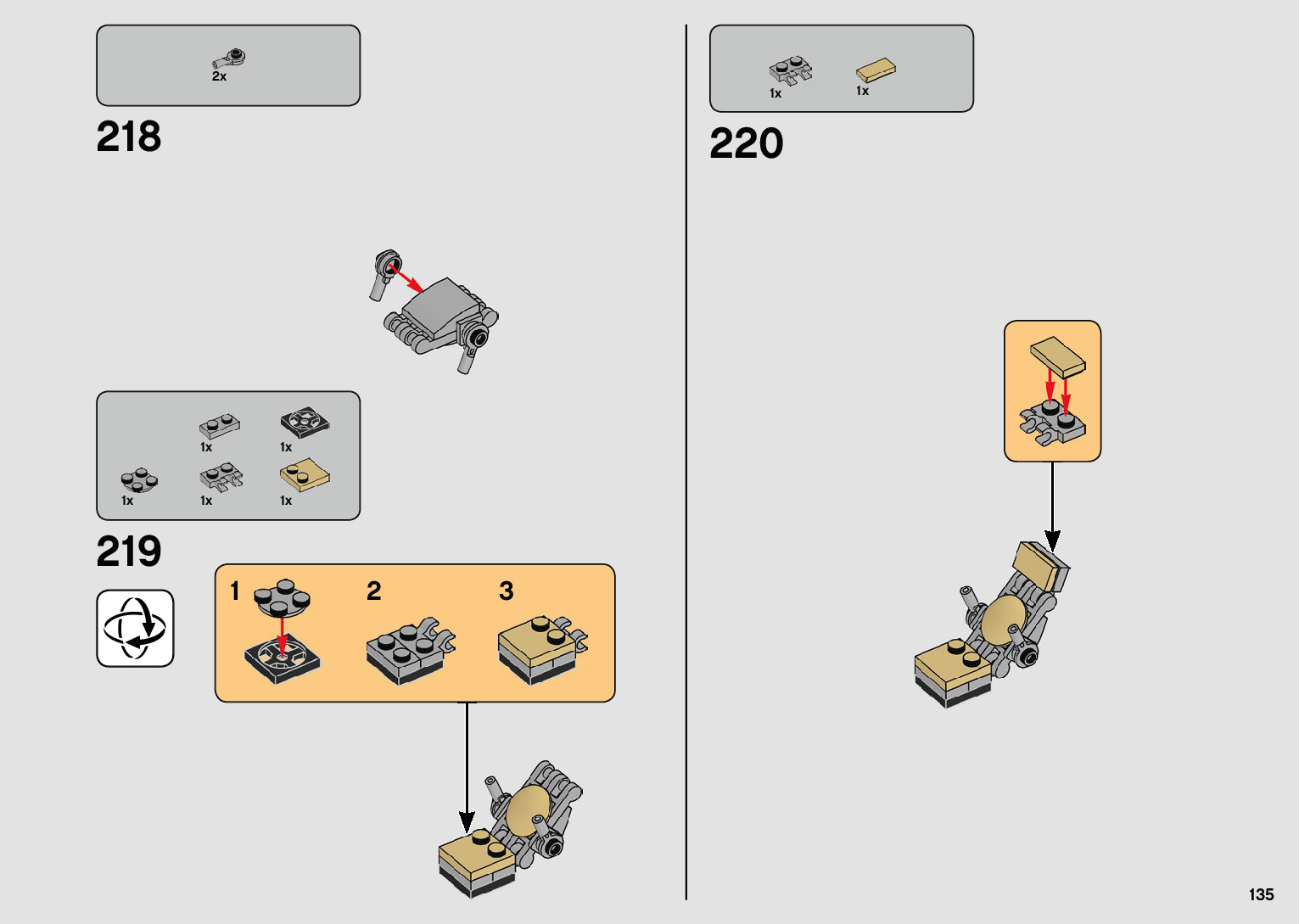 2x

218

1x
1x
1x
1x
1x

219

1
2
3

1x
1x

220

135