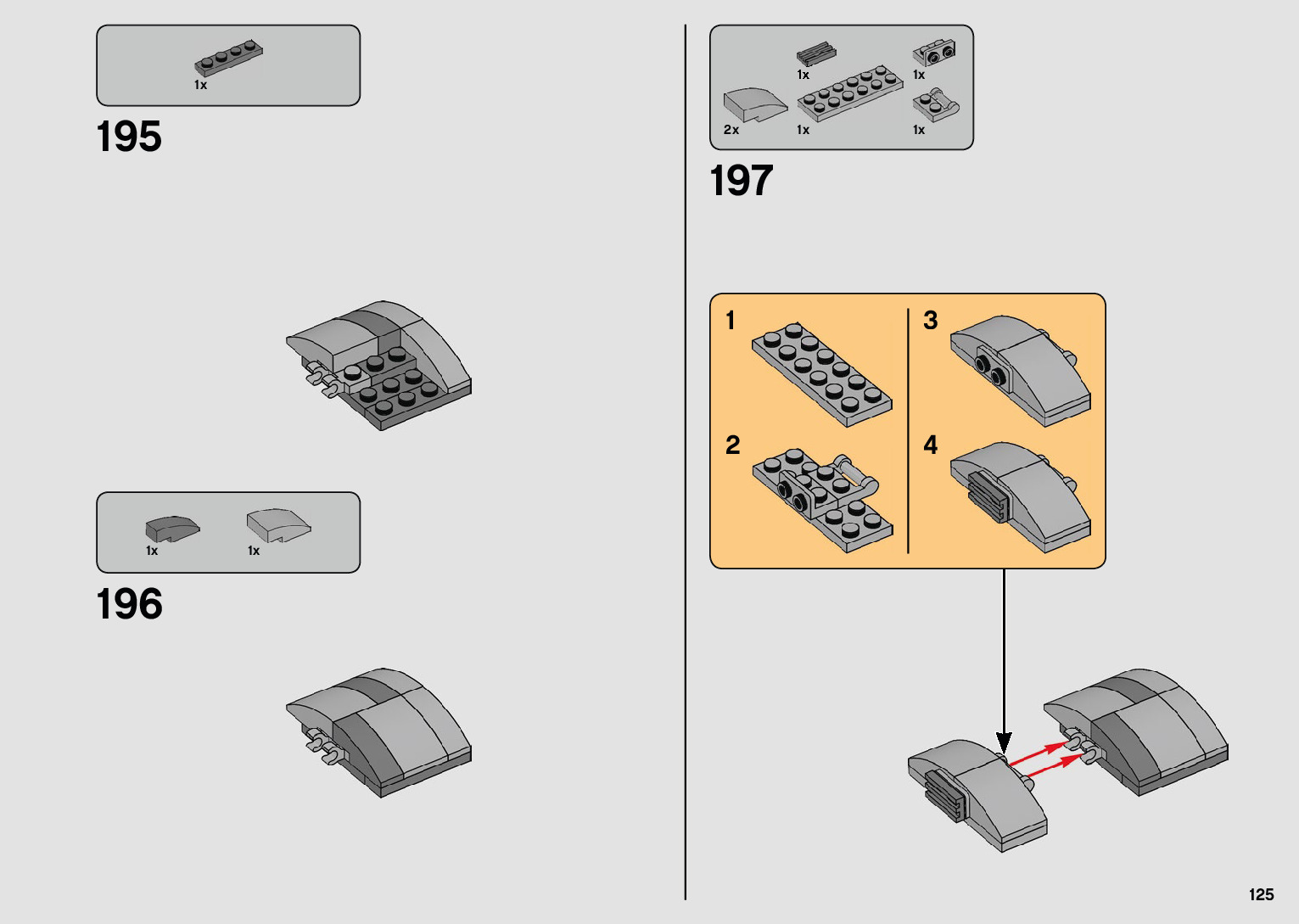 1x

195

1x 1x

196

1x 1x
2x 1x 1x

197

1
2
3
4

125