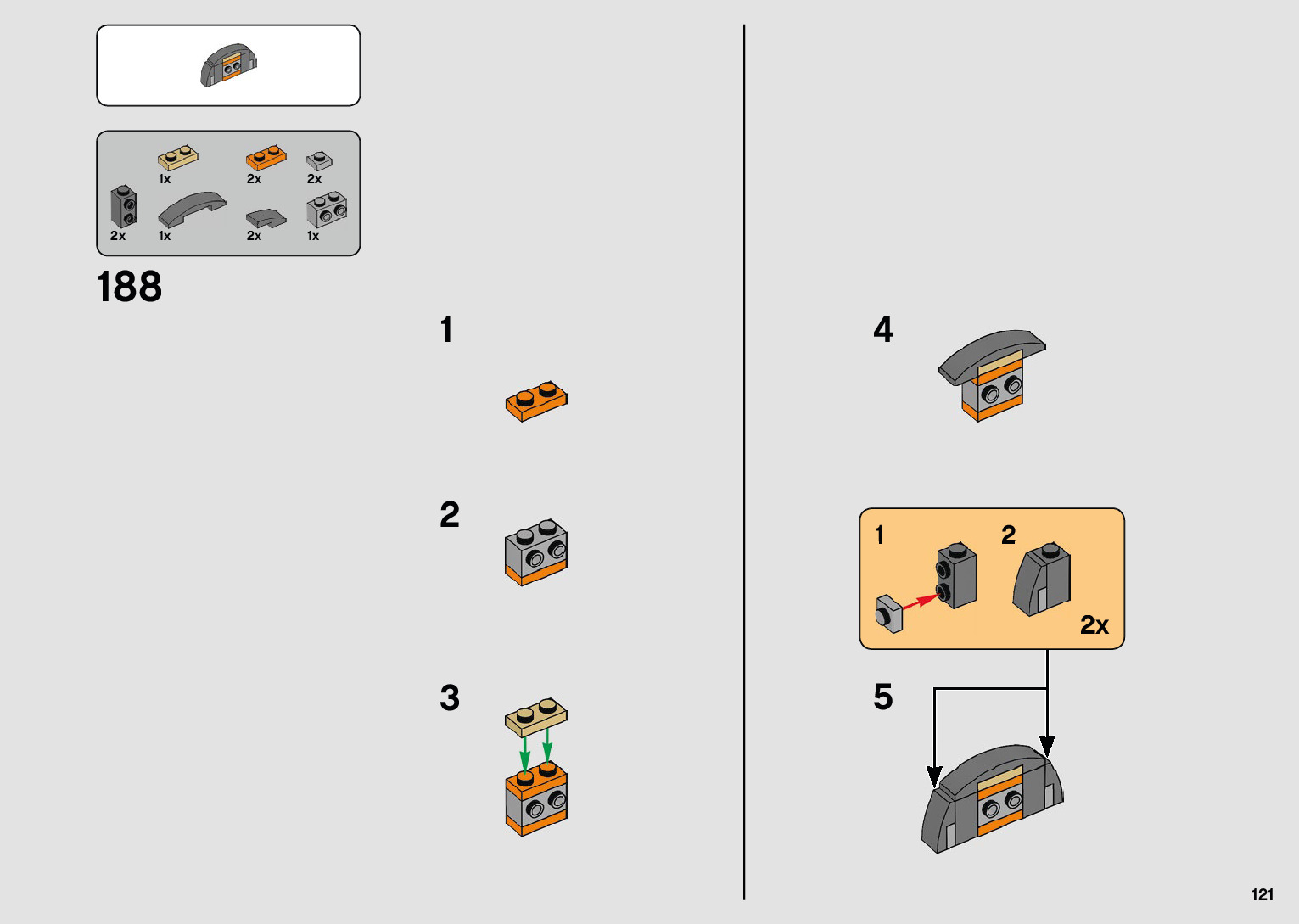 1x 2x 2x

2x 1x 2x 1x

188

1

2

3

4

1 2

2x

5

121