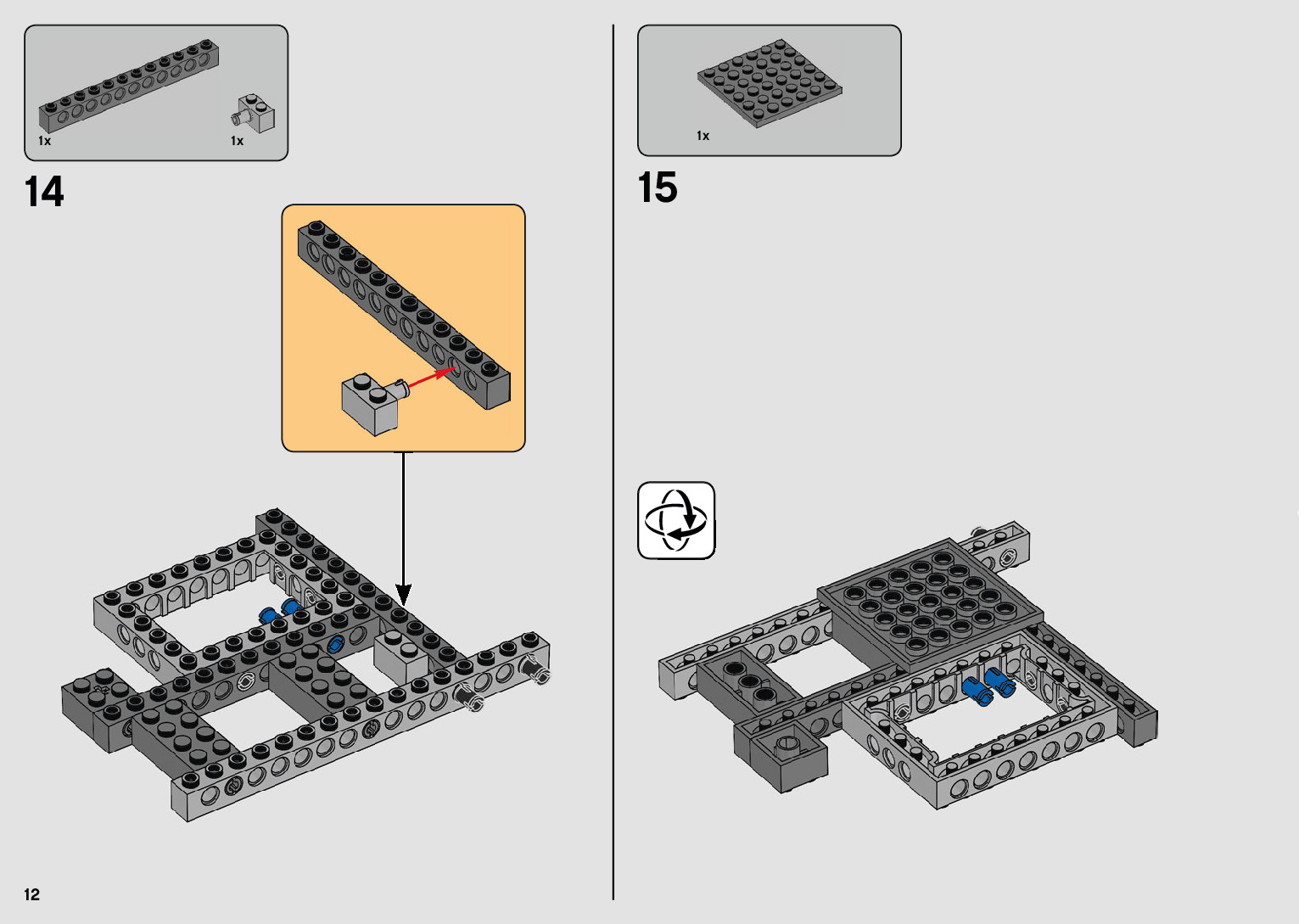 1x

1x

14

1x

15

12