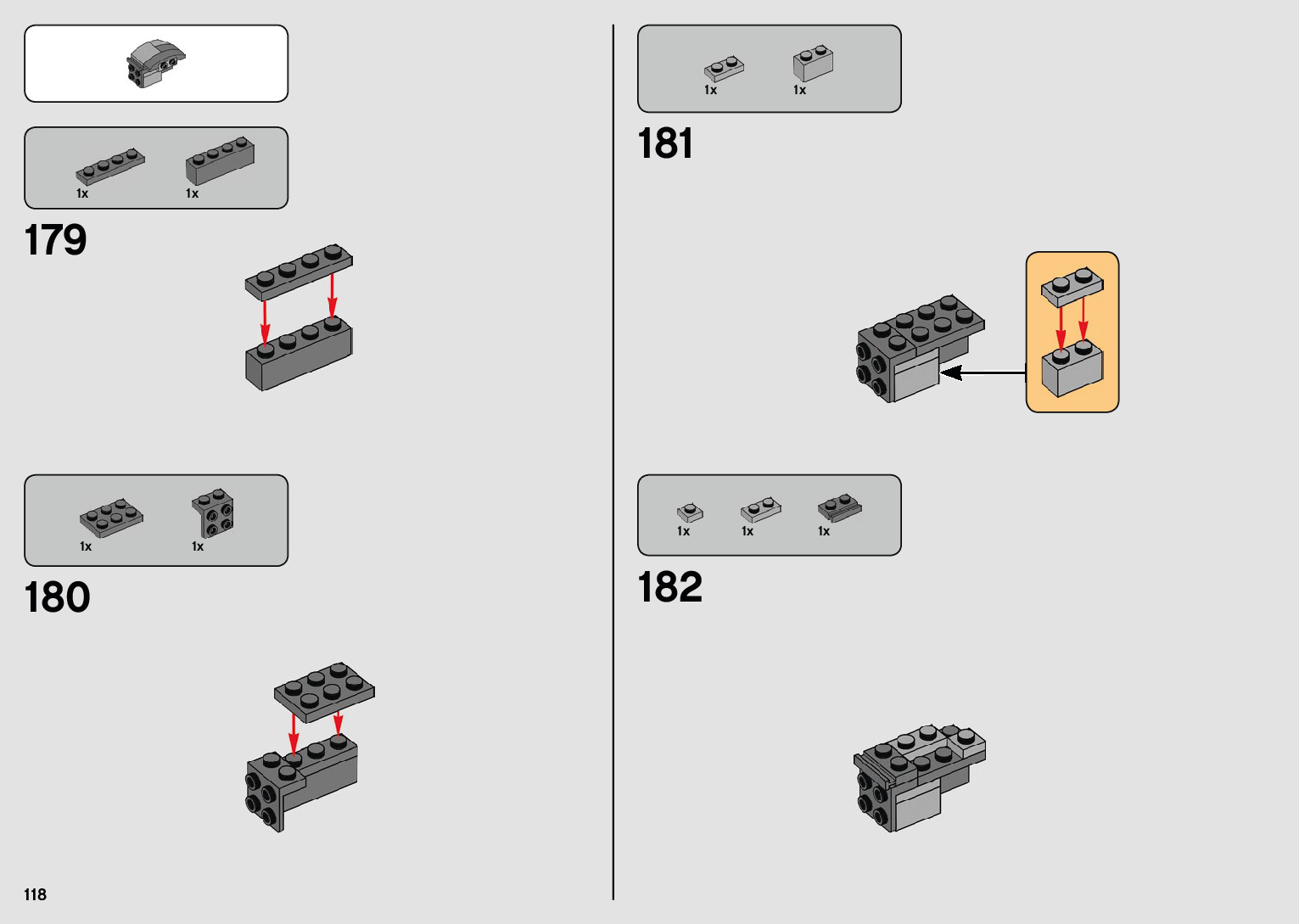 1x
1x

179

1x
1x

180

118

1x
1x

181

1x
1x
1x

182