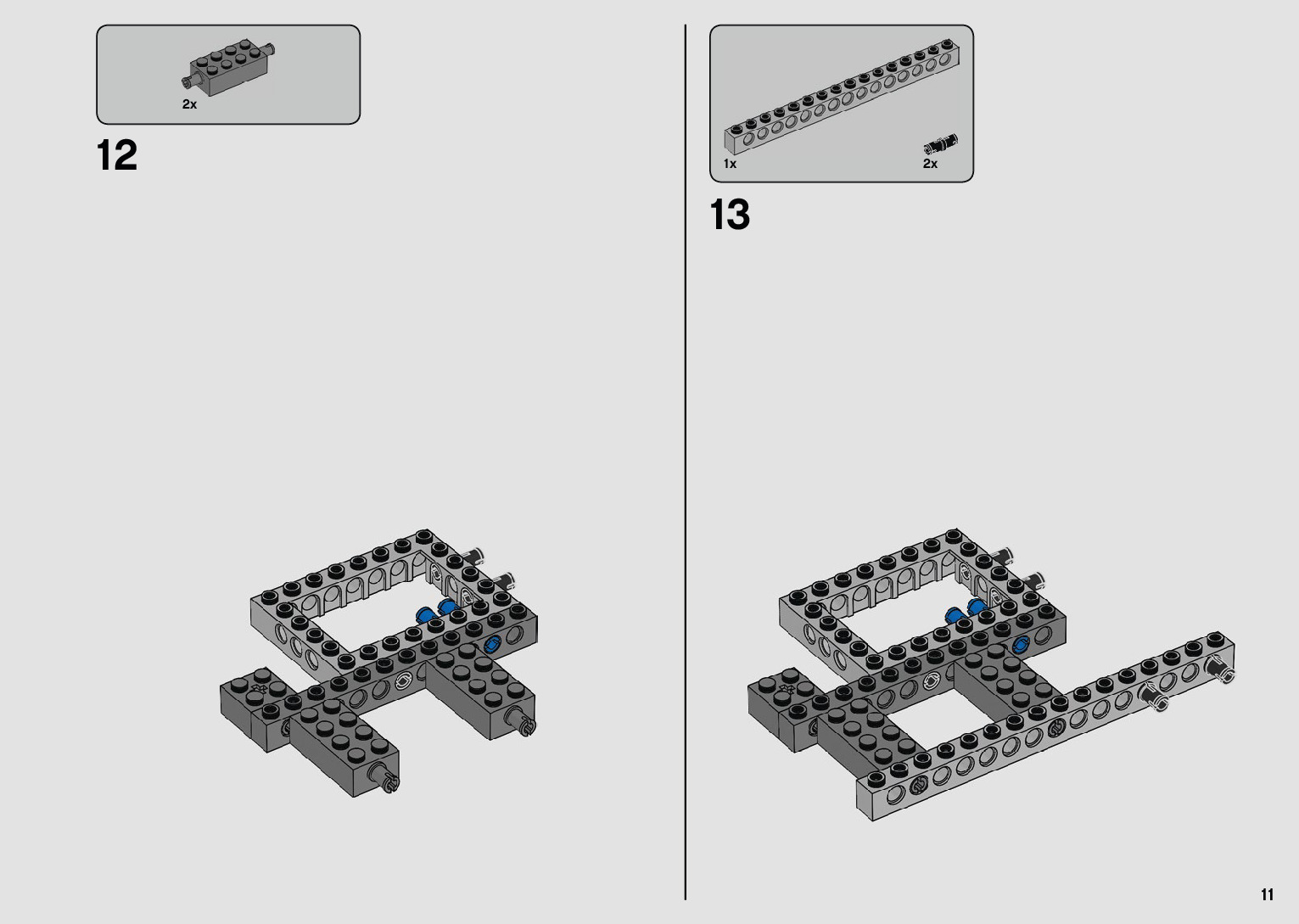 2x

12

1x

2x

13

11