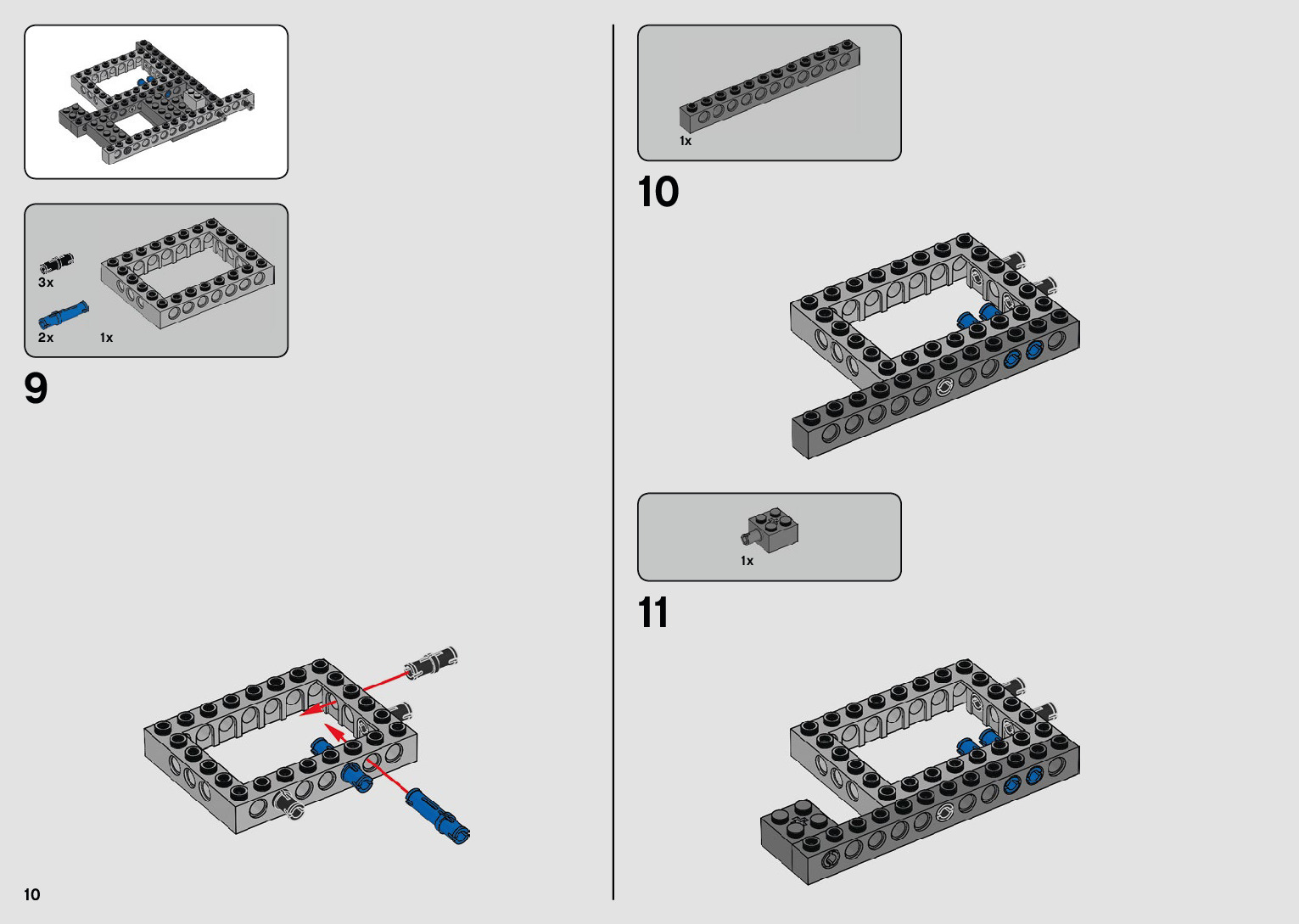 3x

2x

1x

9

10

1x

10

1x

11