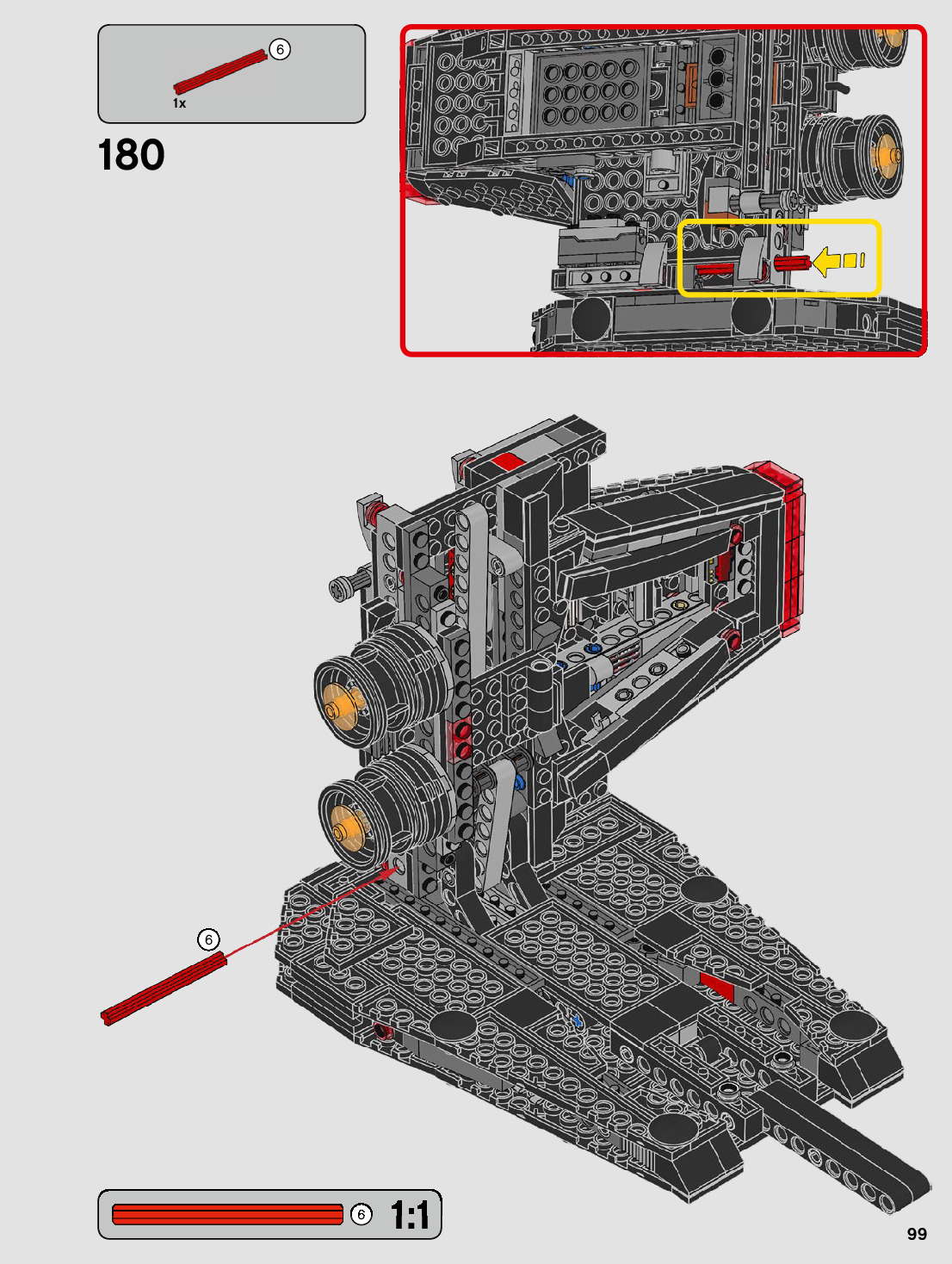 6
1x
180
6
6
1:1
99