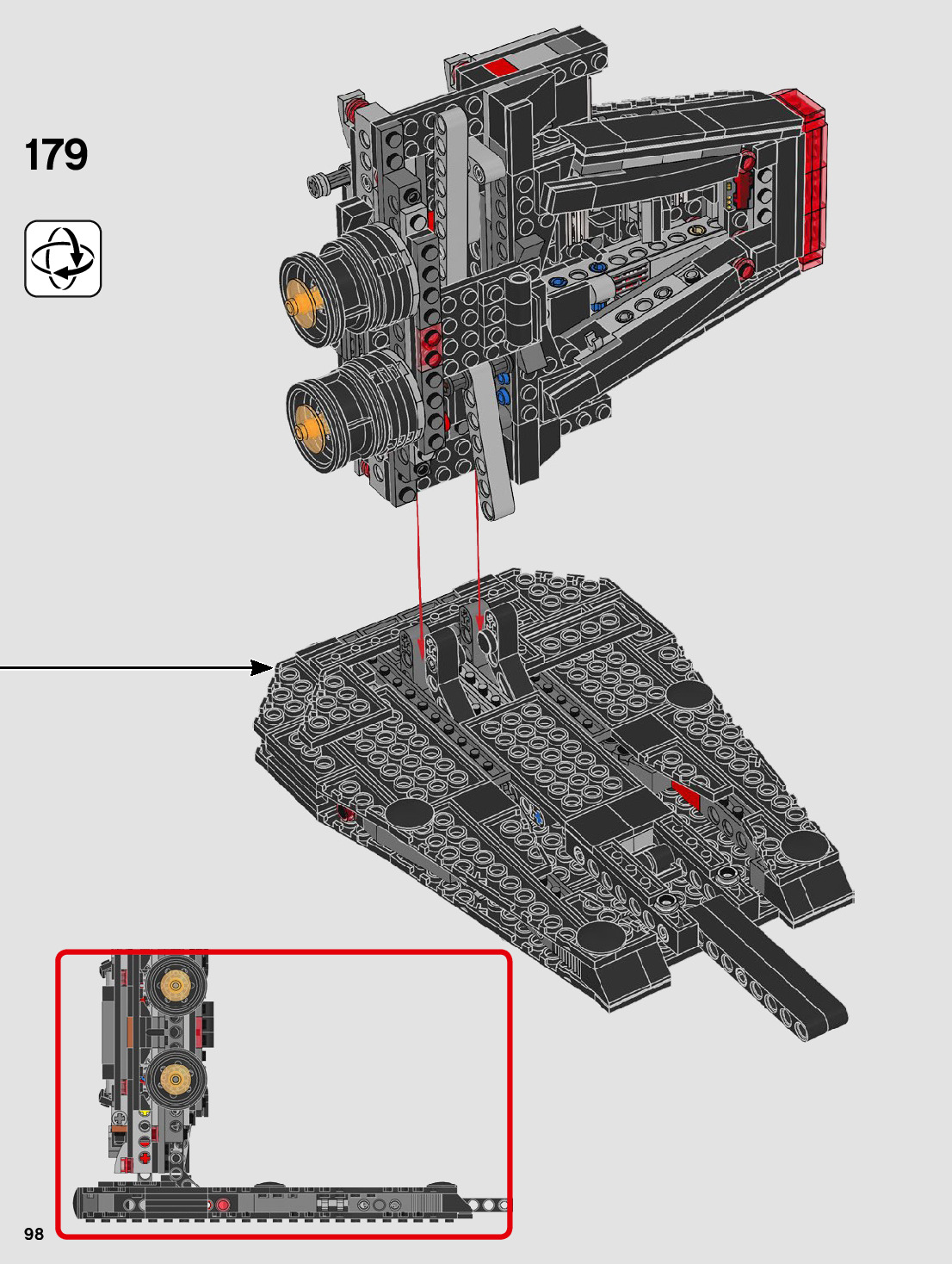 179

98