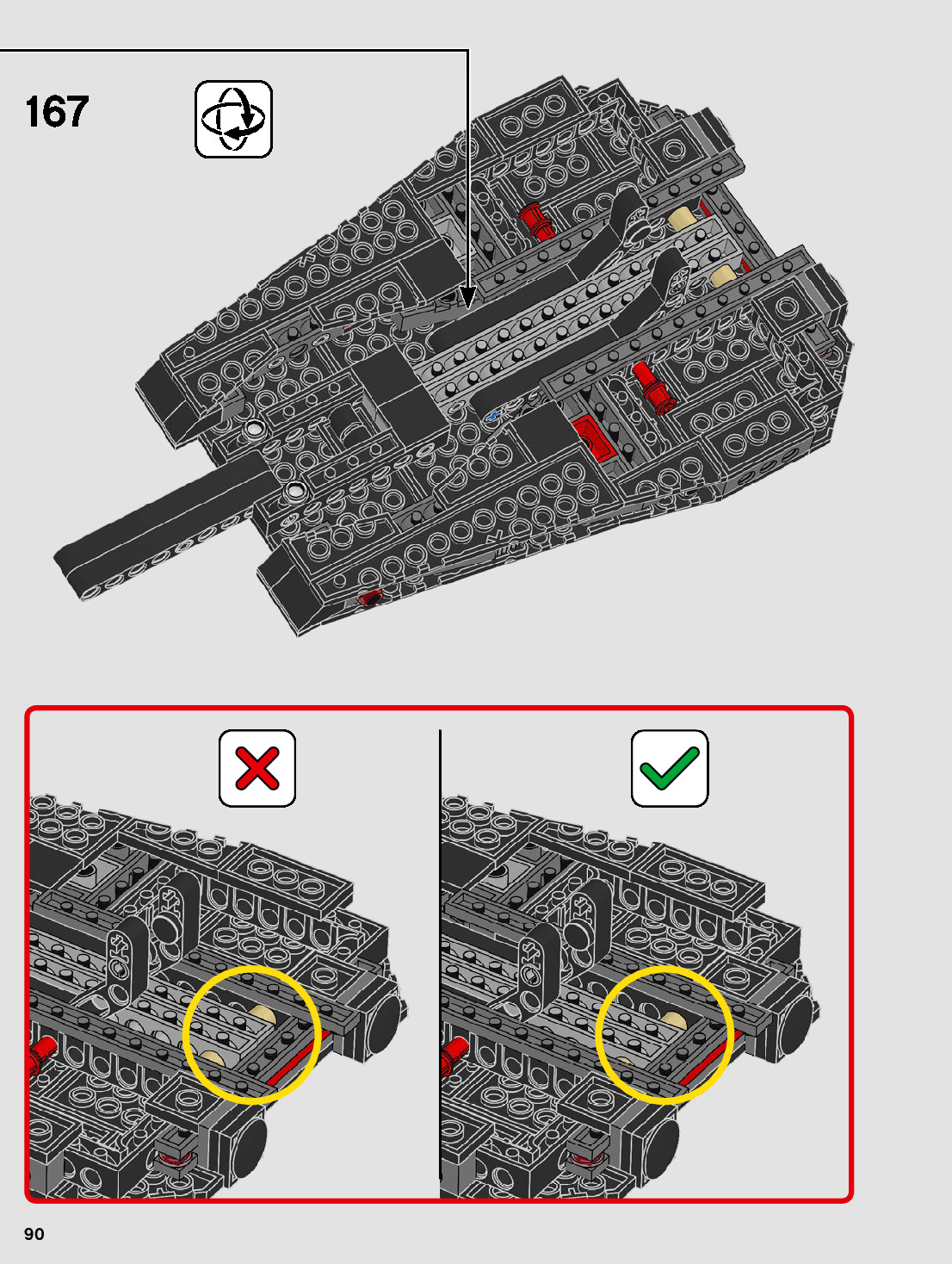 167

90