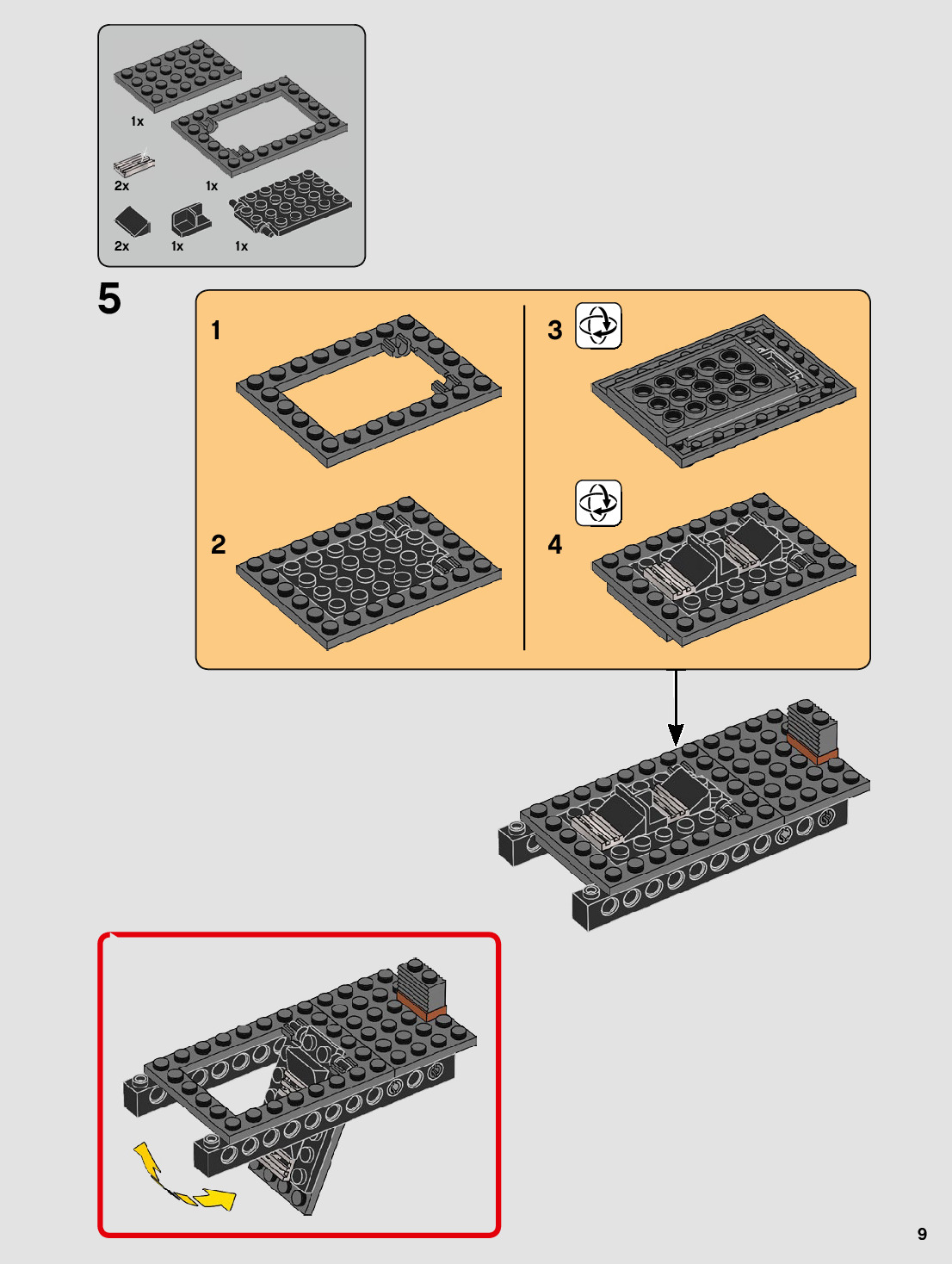 1x

2x

1x

2x

1x

1x

5

1

2

3

4

9