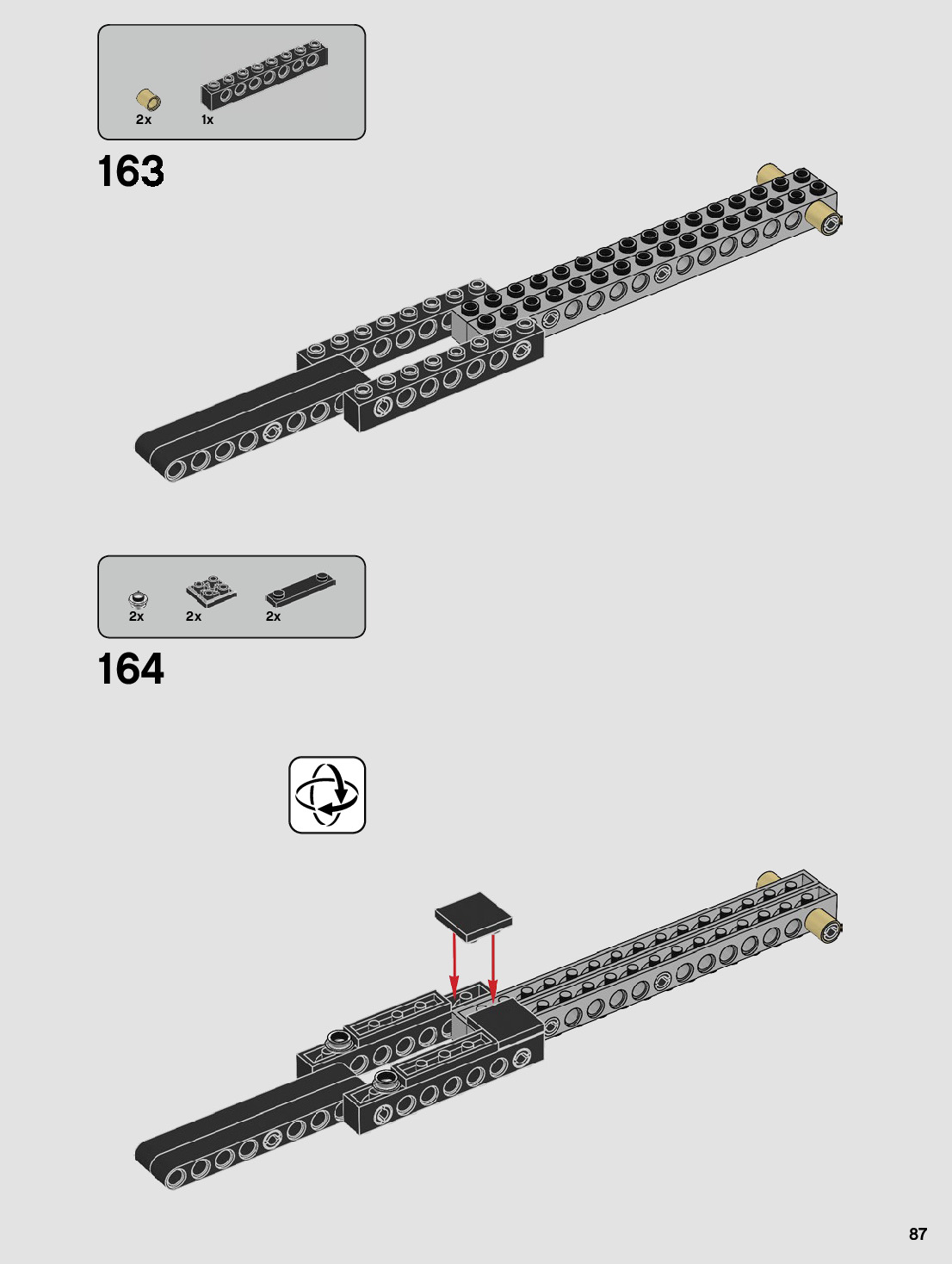 2x 1x

163

2x 2x 2x

164

87