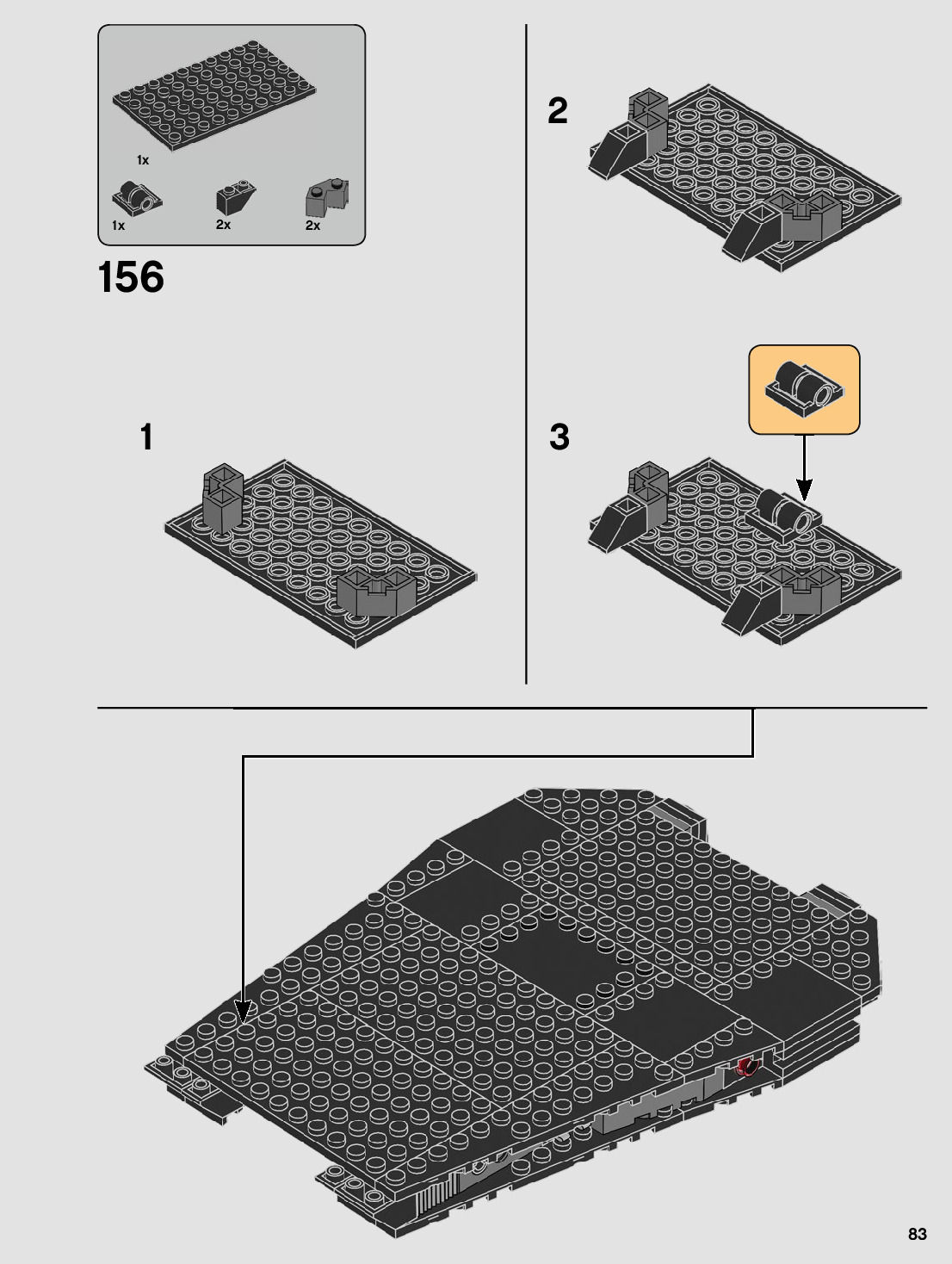 1x

1x

2x

2x

156

1

2

3

83