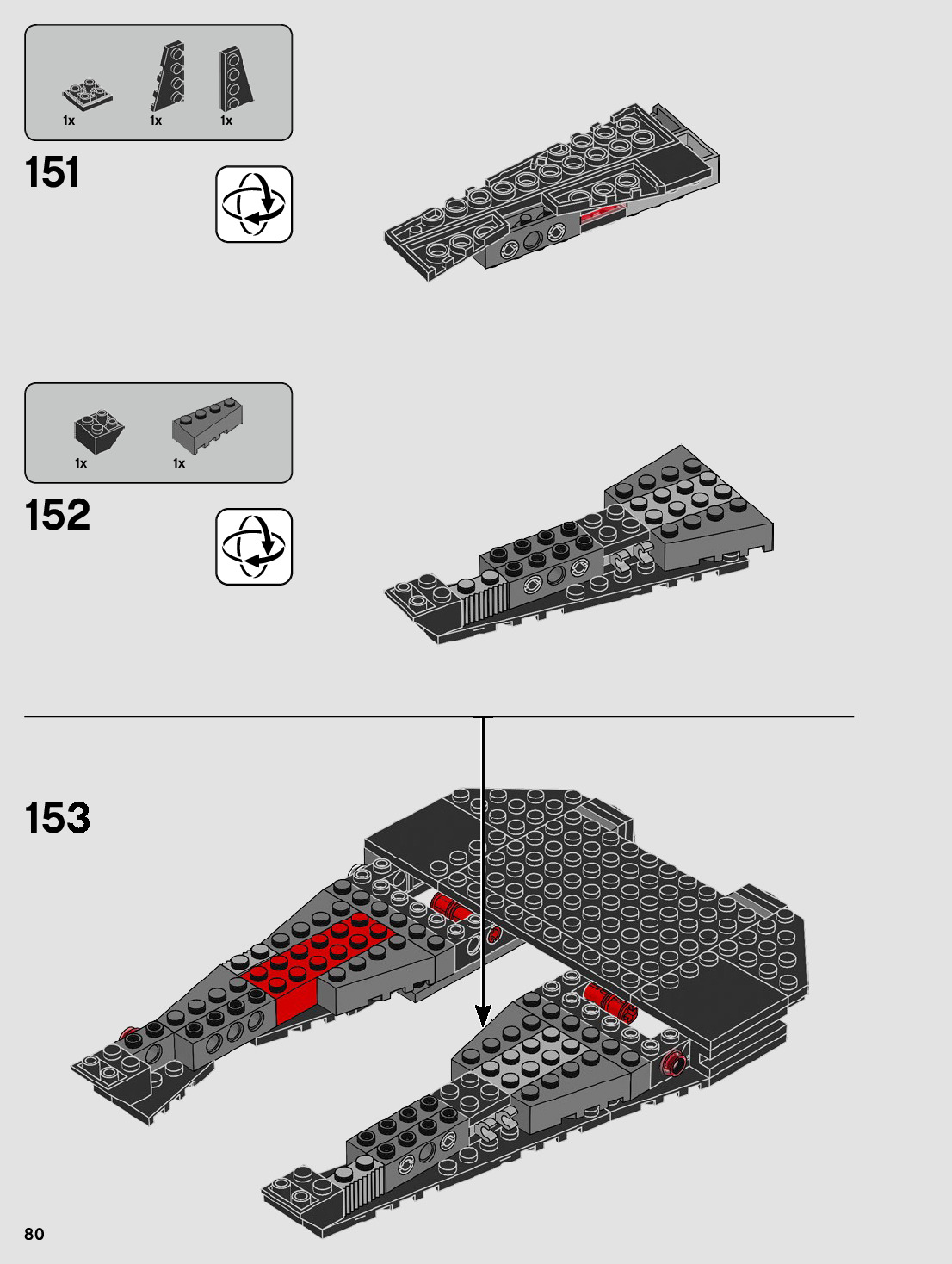 1x 1x 1x

151

1x 1x

152

153

80