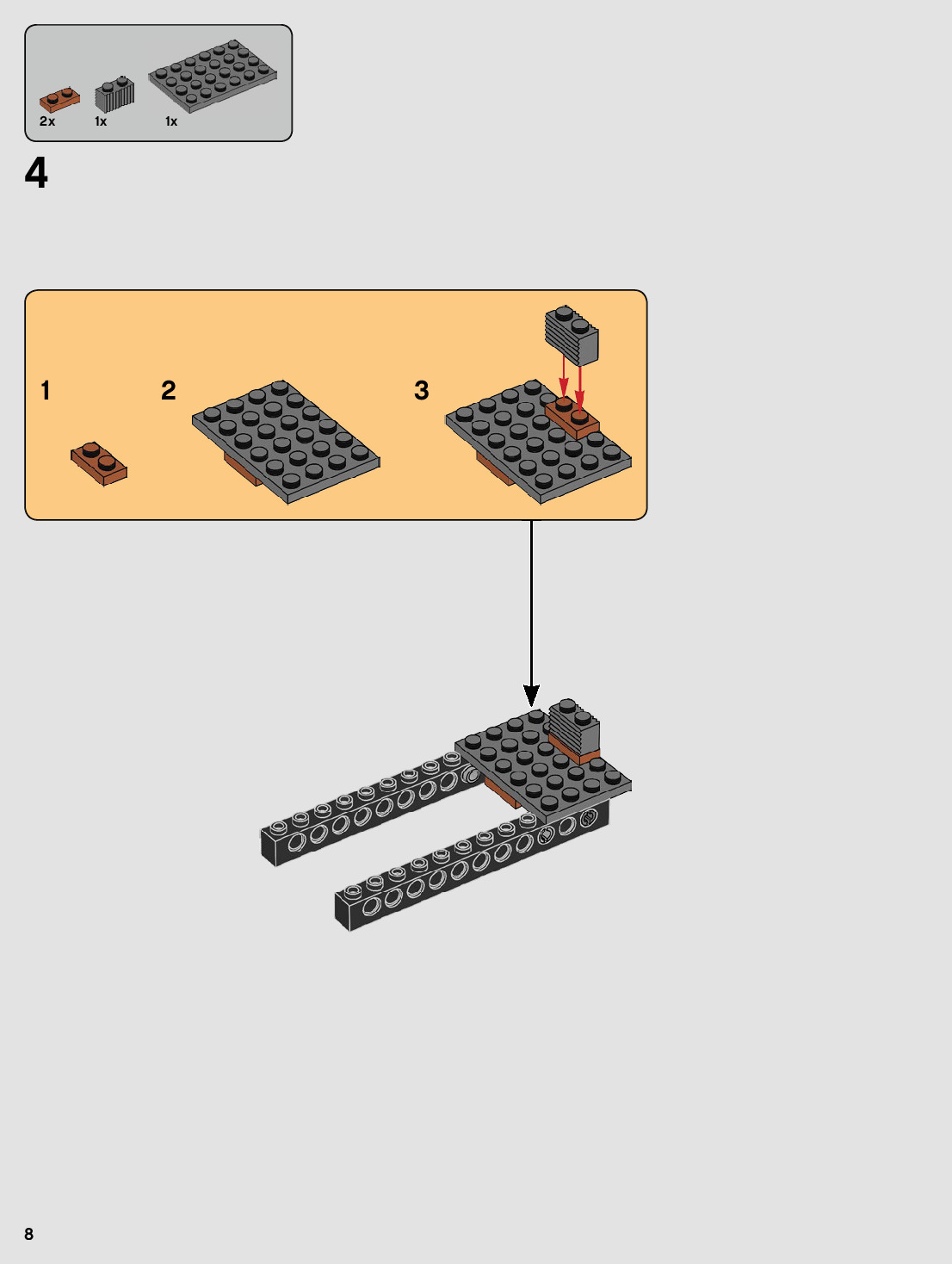 2x 1x 1x

4

1

2

3

8