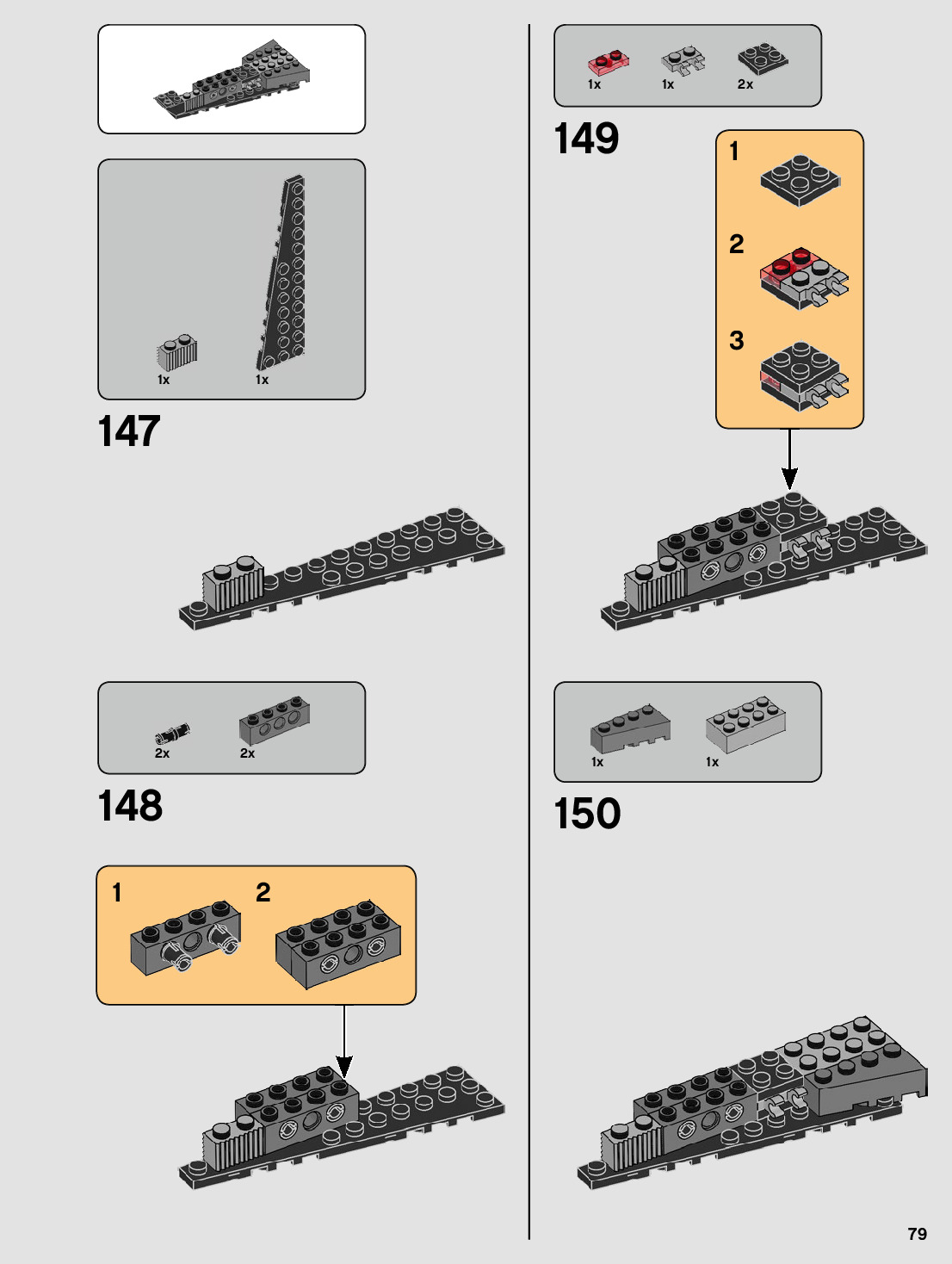 1x 1x

147

2x 2x

148

1 2

1x 1x 2x

149

1

2

3

1x 1x

150

79