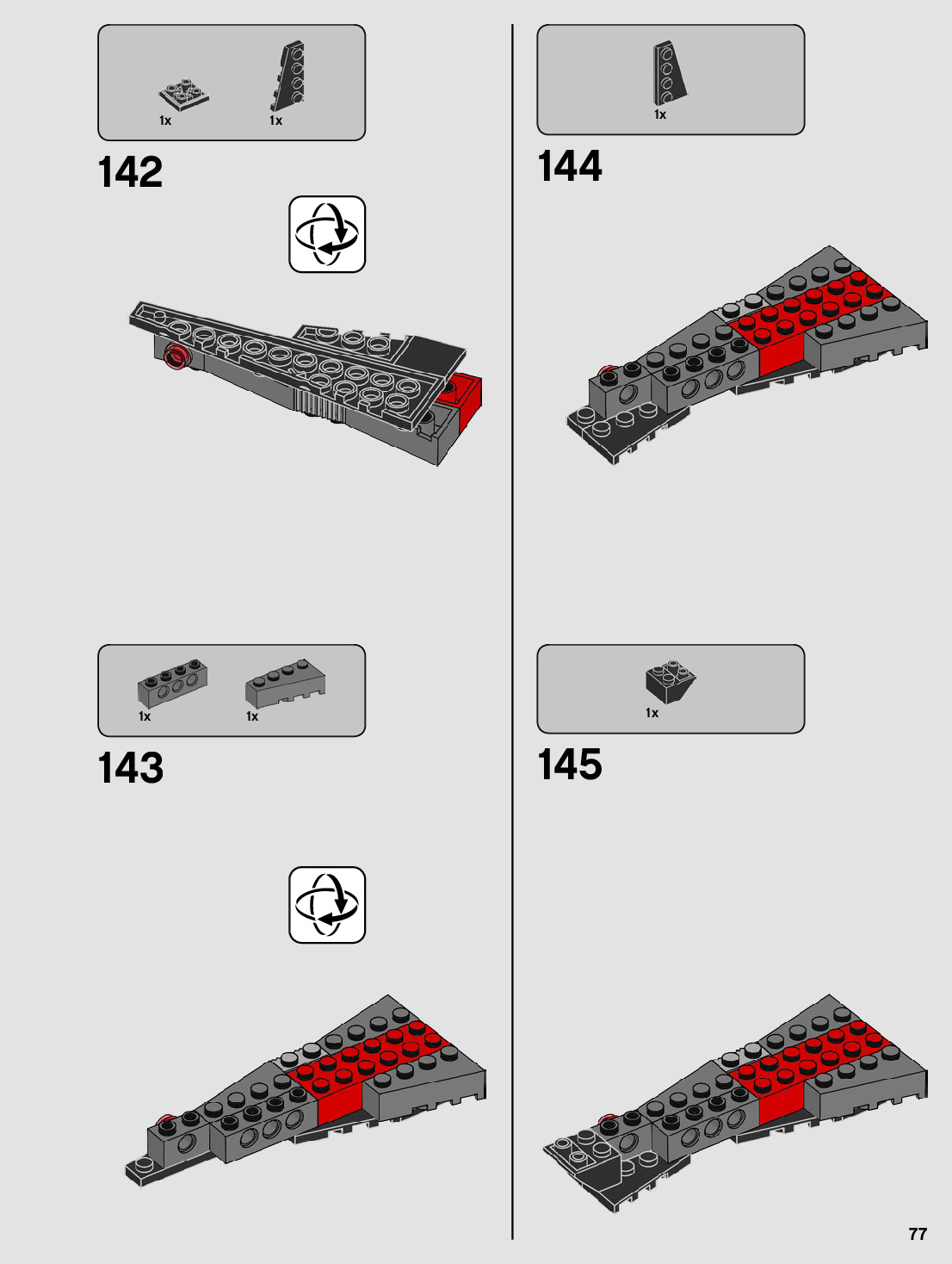 1x 1x

142

1x 1x

143

1x

144

1x

145

77