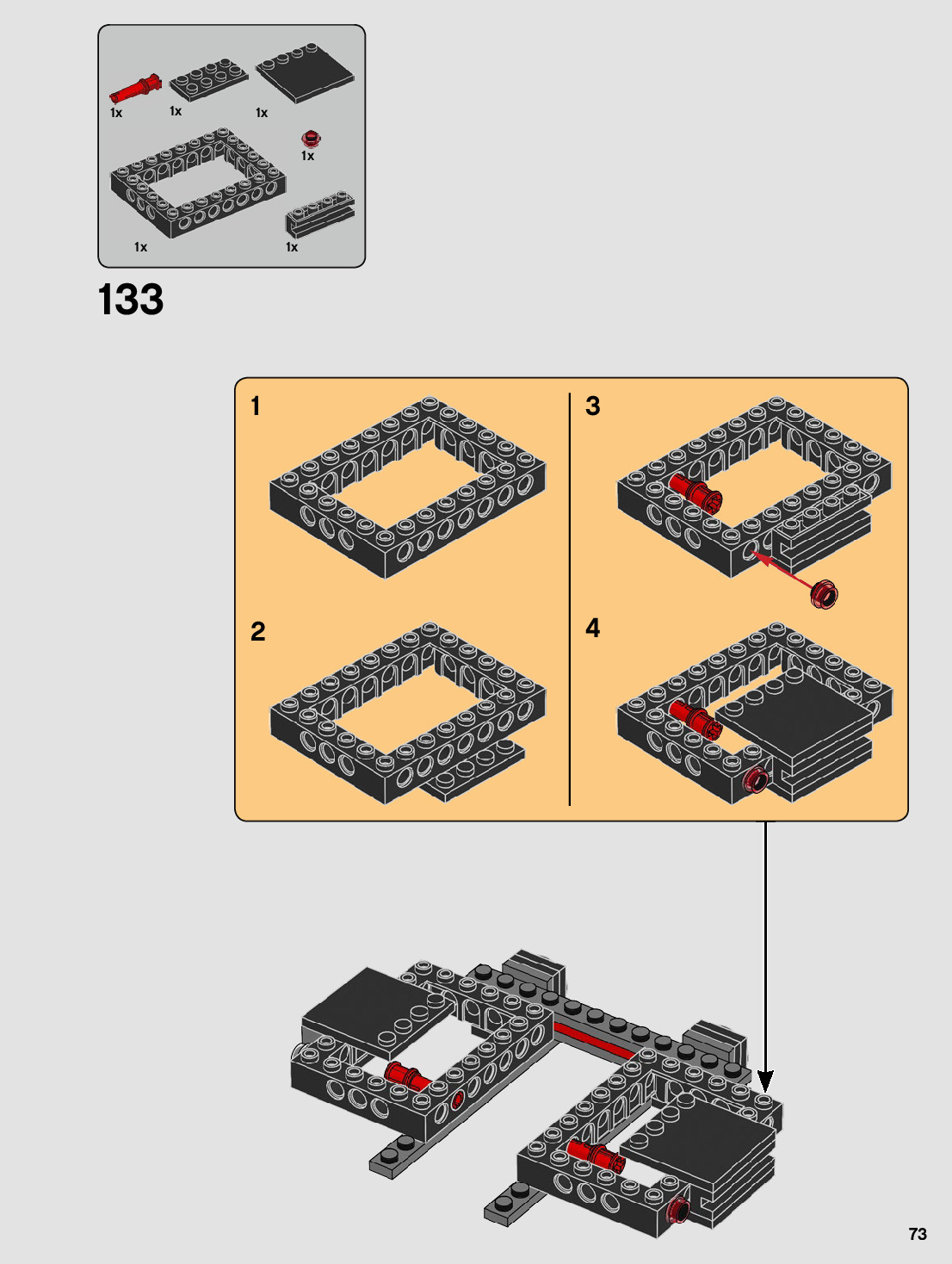 1x
1x
1x
1x
1x
1x

133

1
2
3
4

73