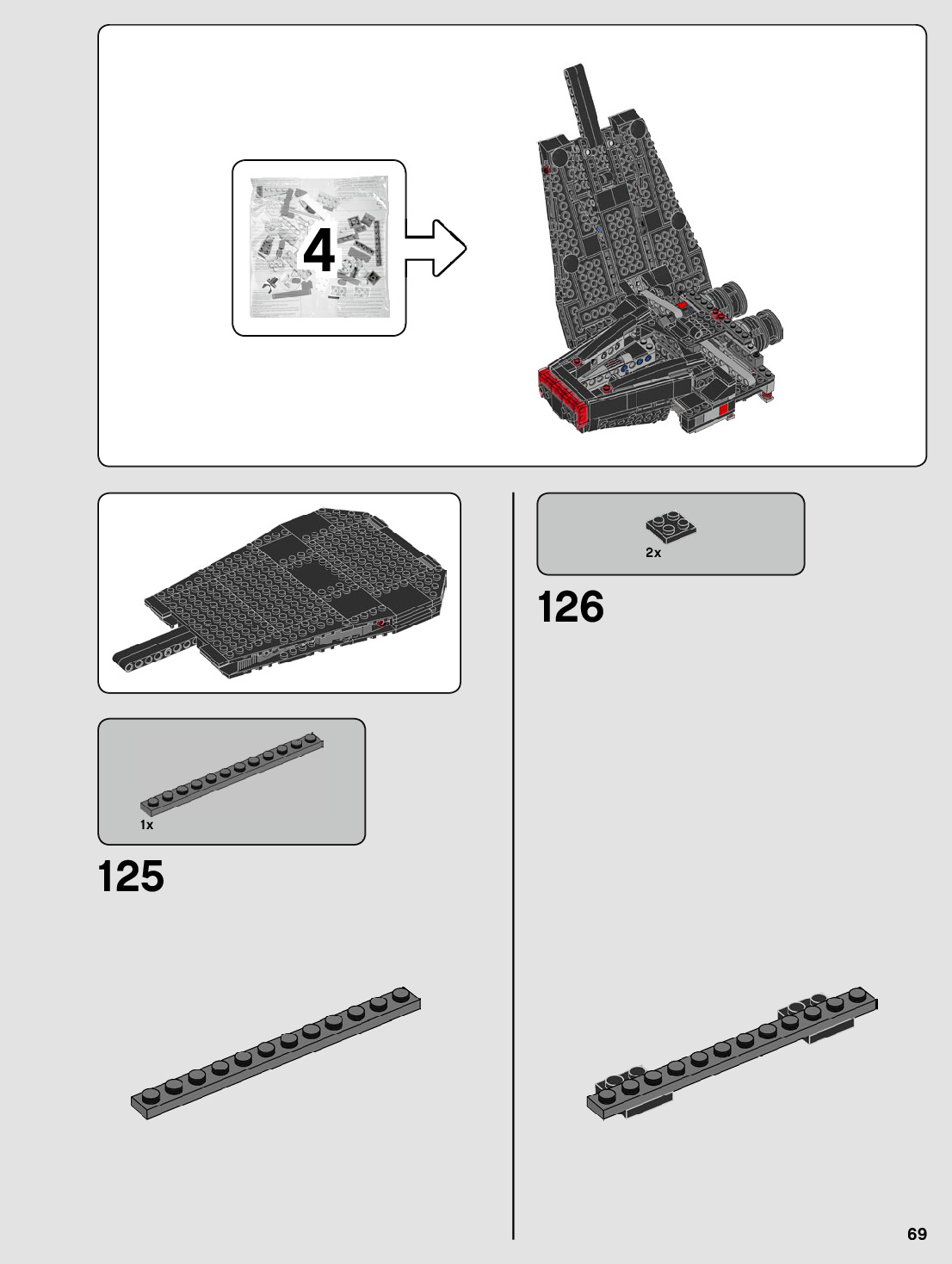 4

1x

125

2x

126

69