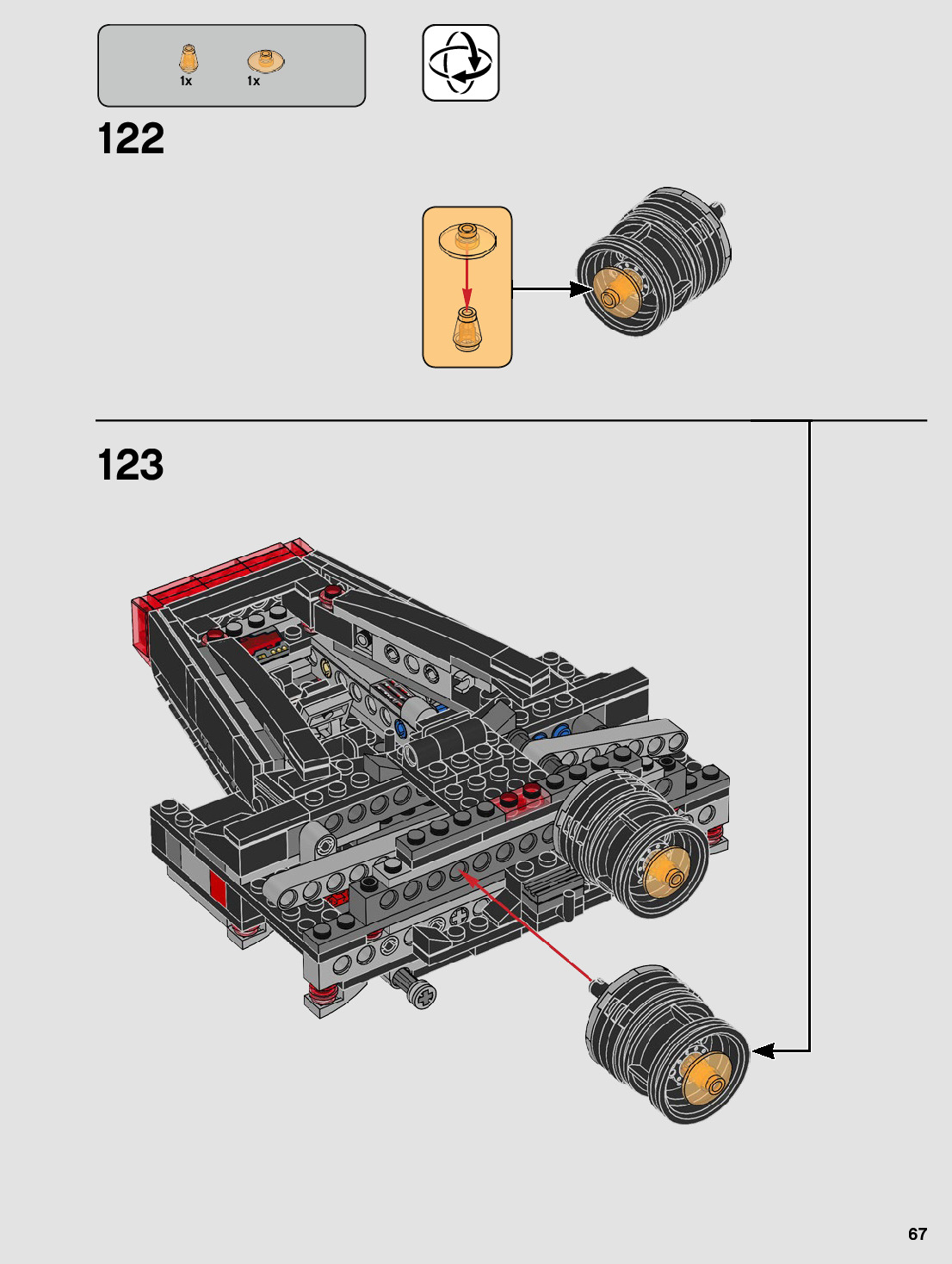 1x 1x

122

123

67