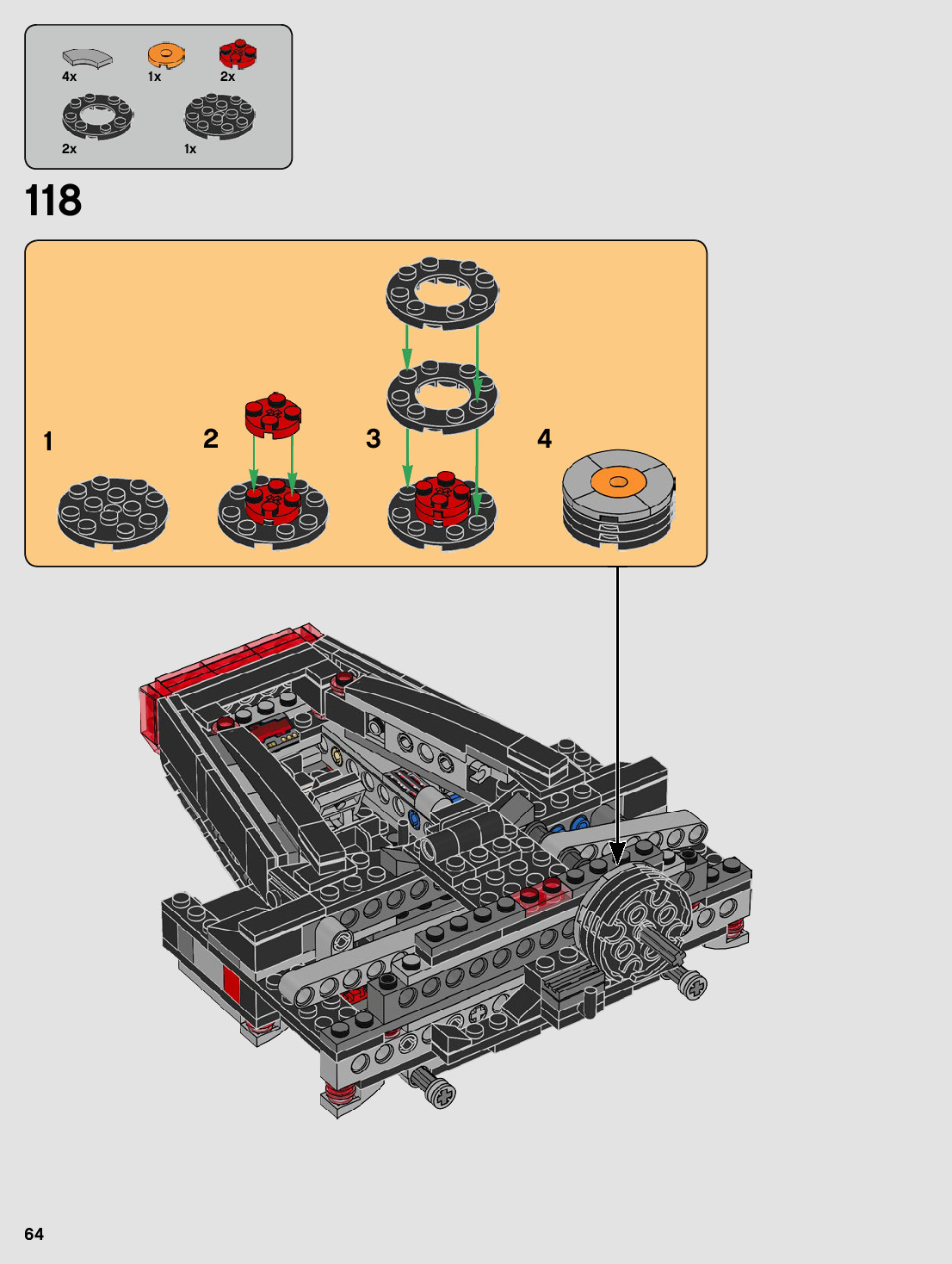 4x
1x
2x
2x
1x

118

1
2
3
4

64