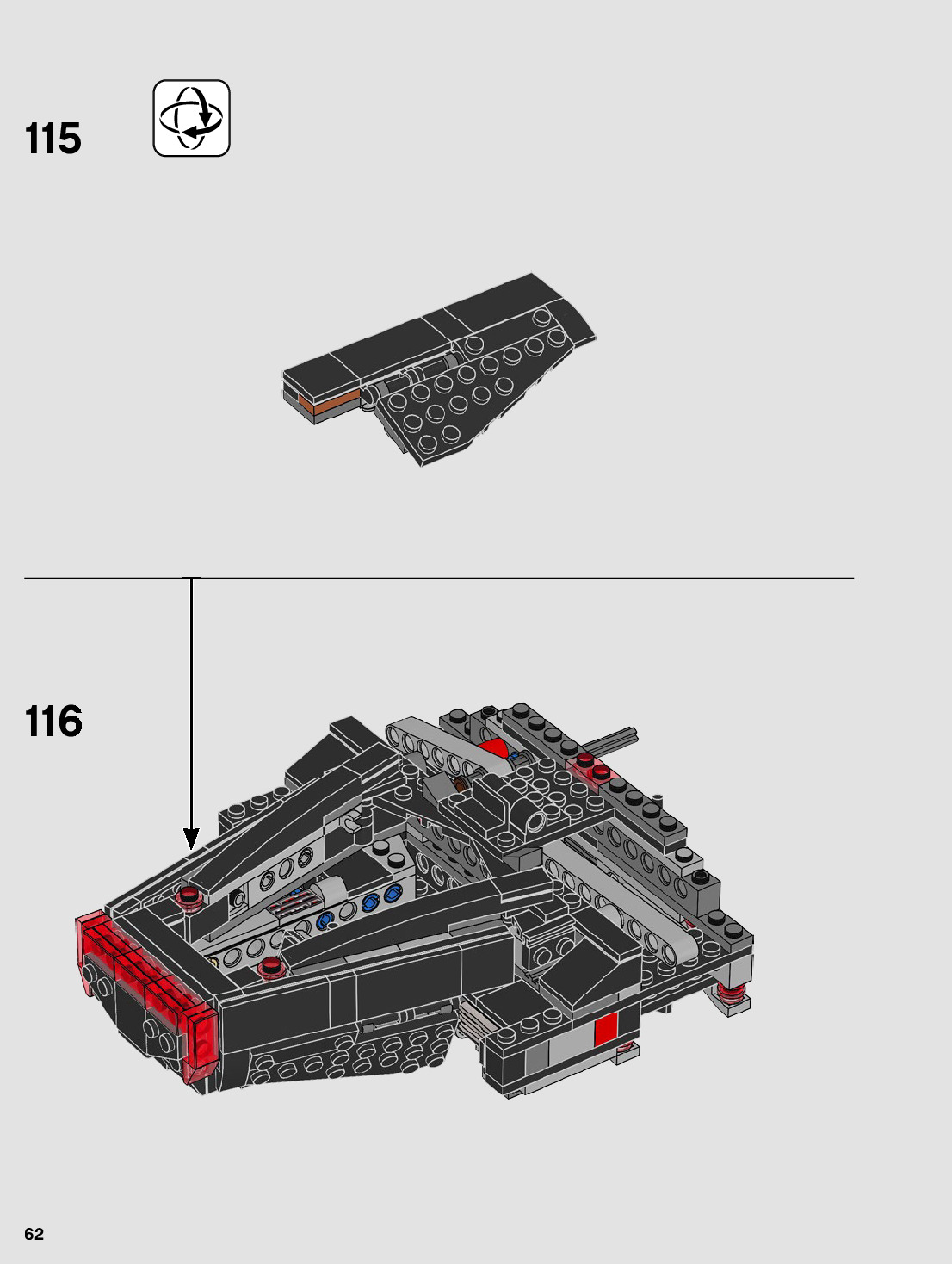 115

116

62