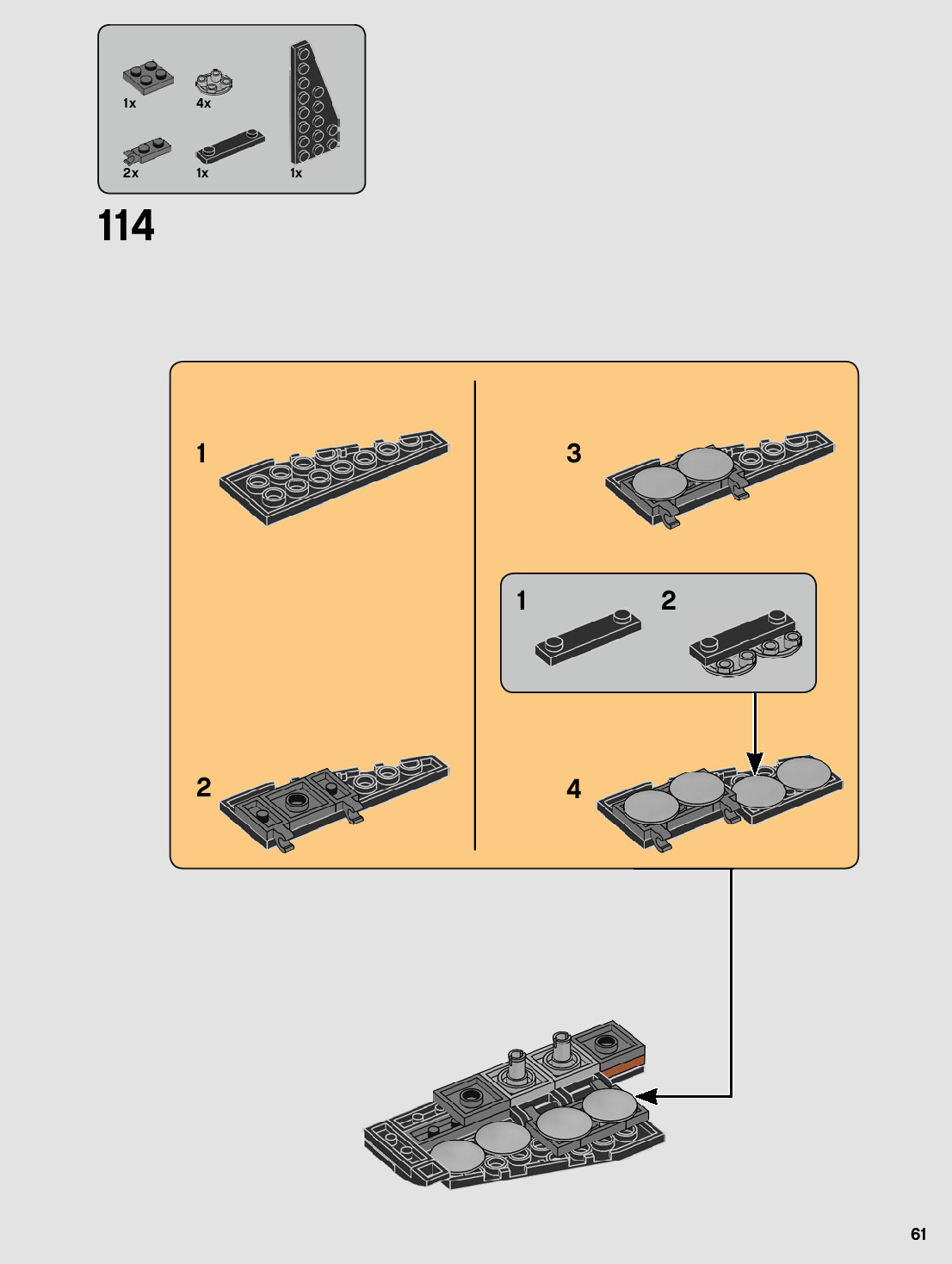 1x
4x
2x
1x
1x

114

1

2

3

1
2

4

61