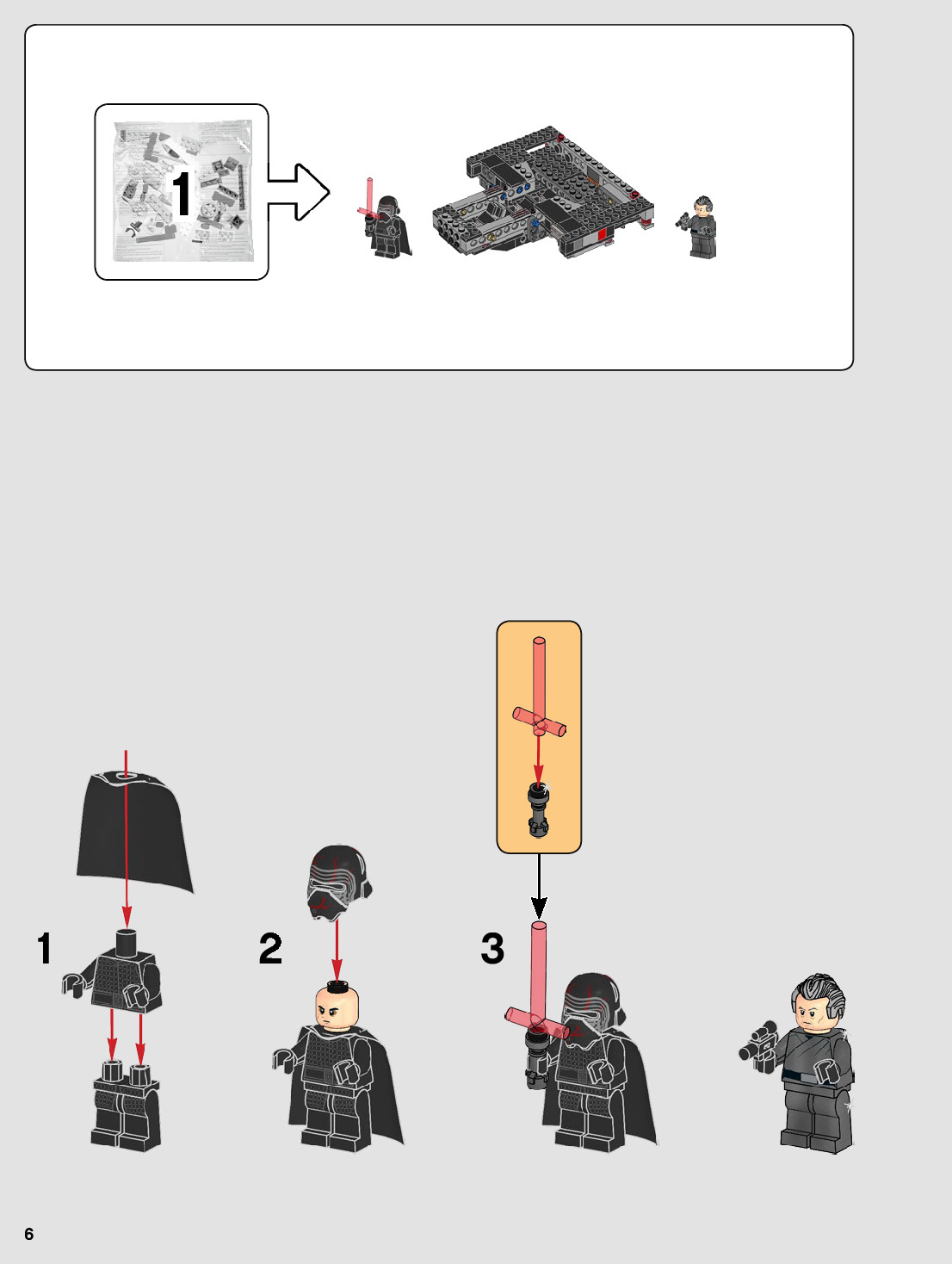 1

1

2

3

6