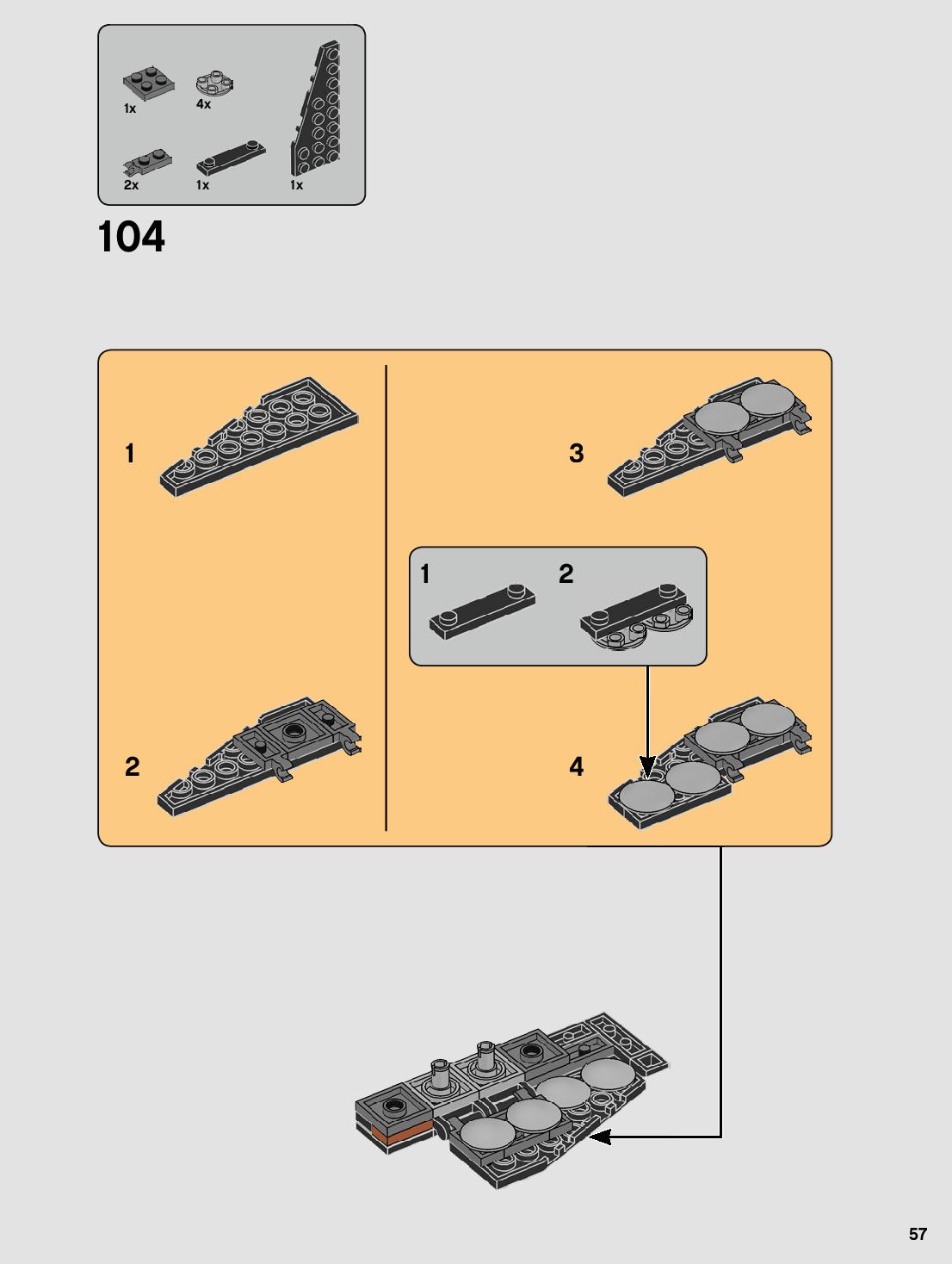 1x
4x
2x
1x
1x

104

1

2

3

1
2

4

57