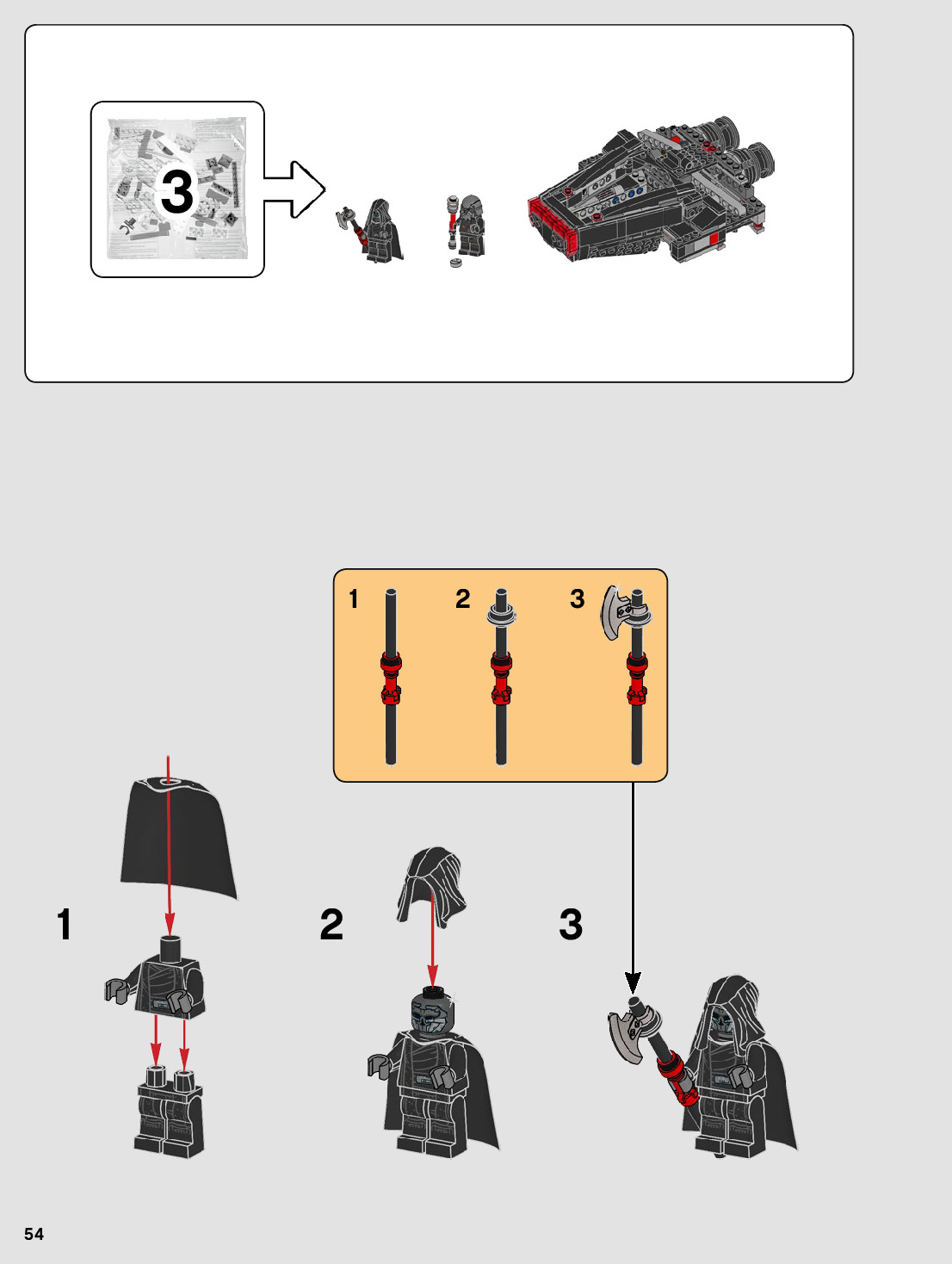 3

1 2 3

1

2

3

54