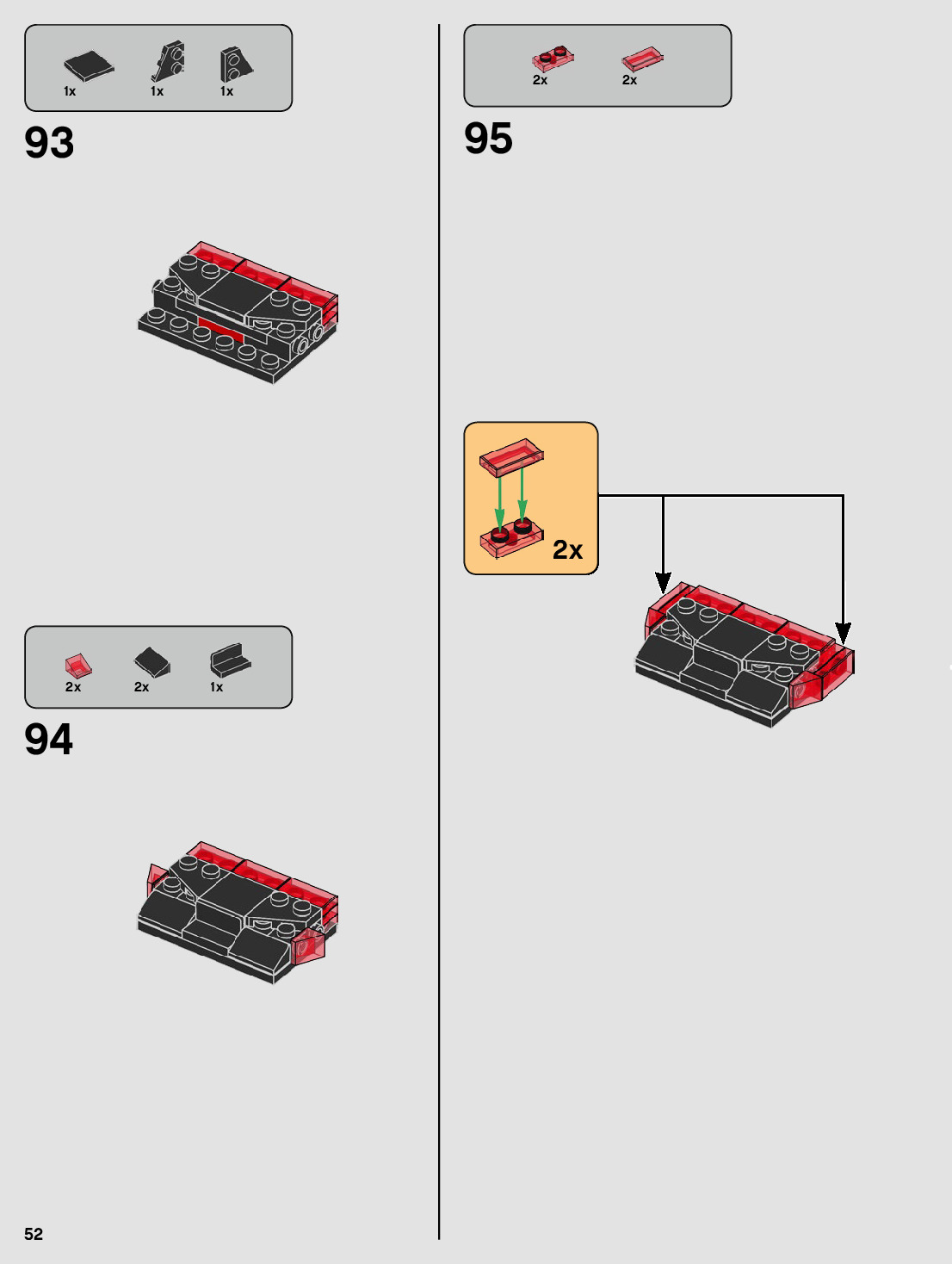 1x 1x 1x

93

2x 2x 1x

94

2x 2x

95

2x

52