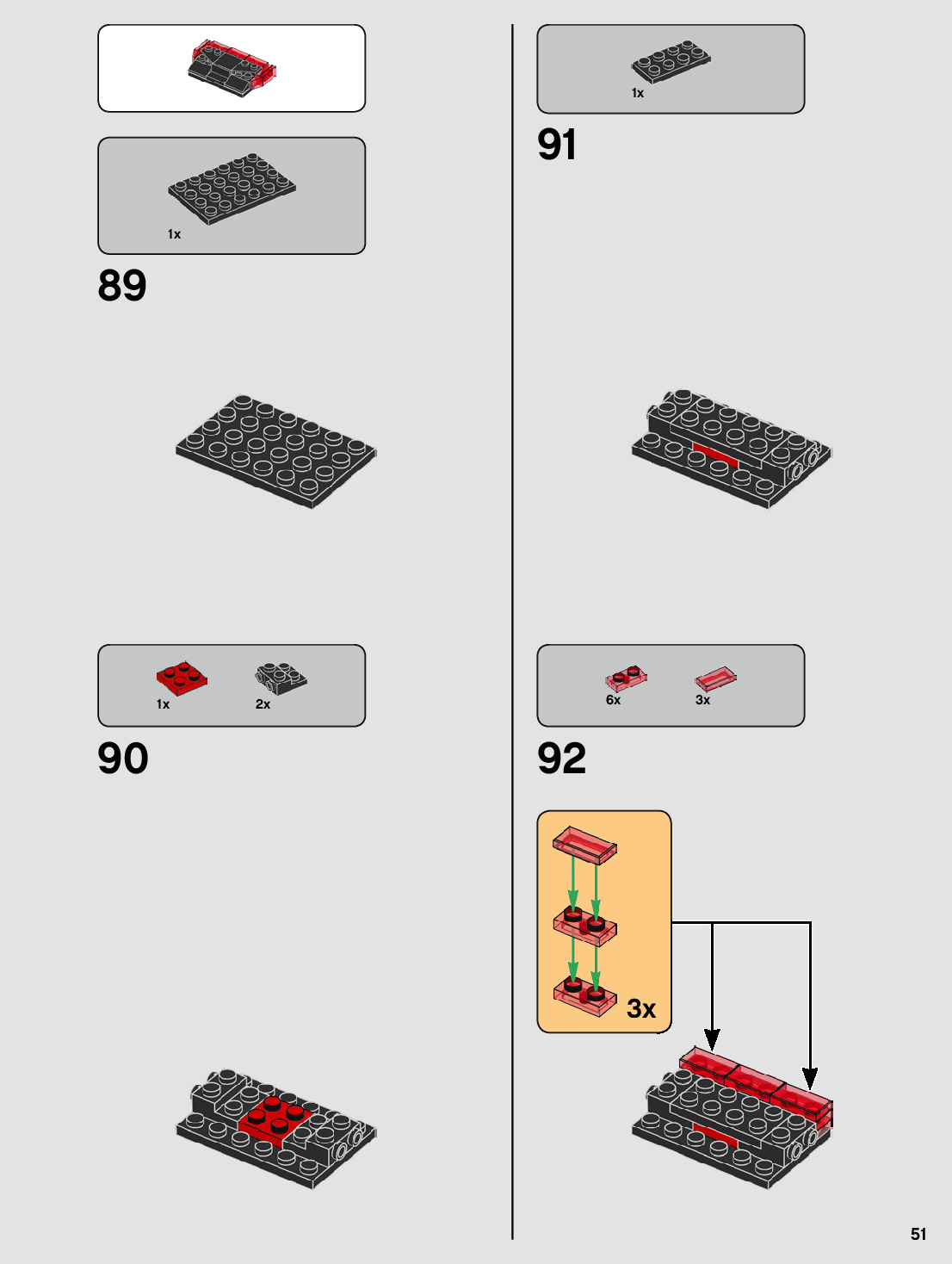 1x

89

1x 2x

90

1x

91

6x 3x

92

3x

51