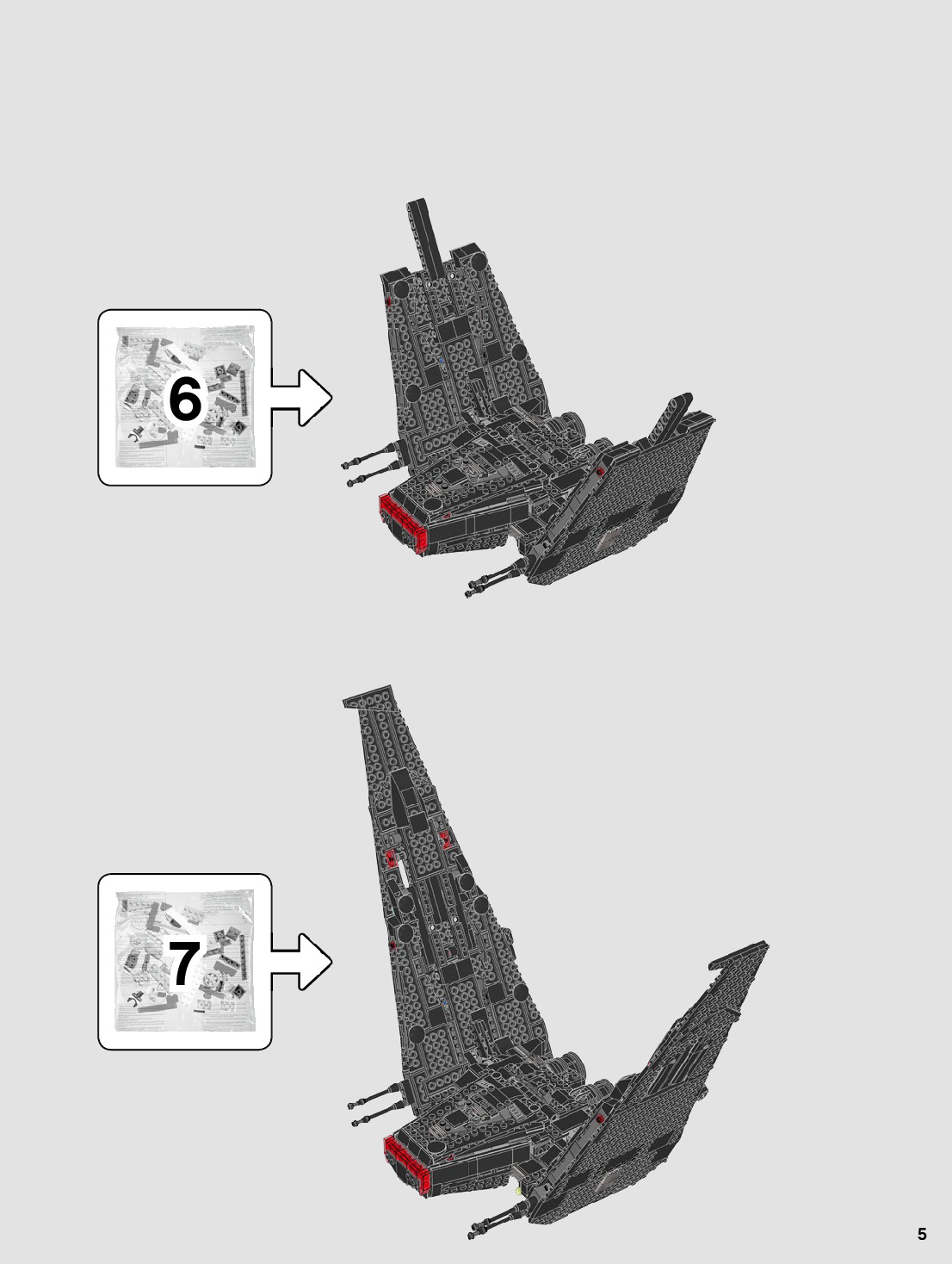 6

7

5