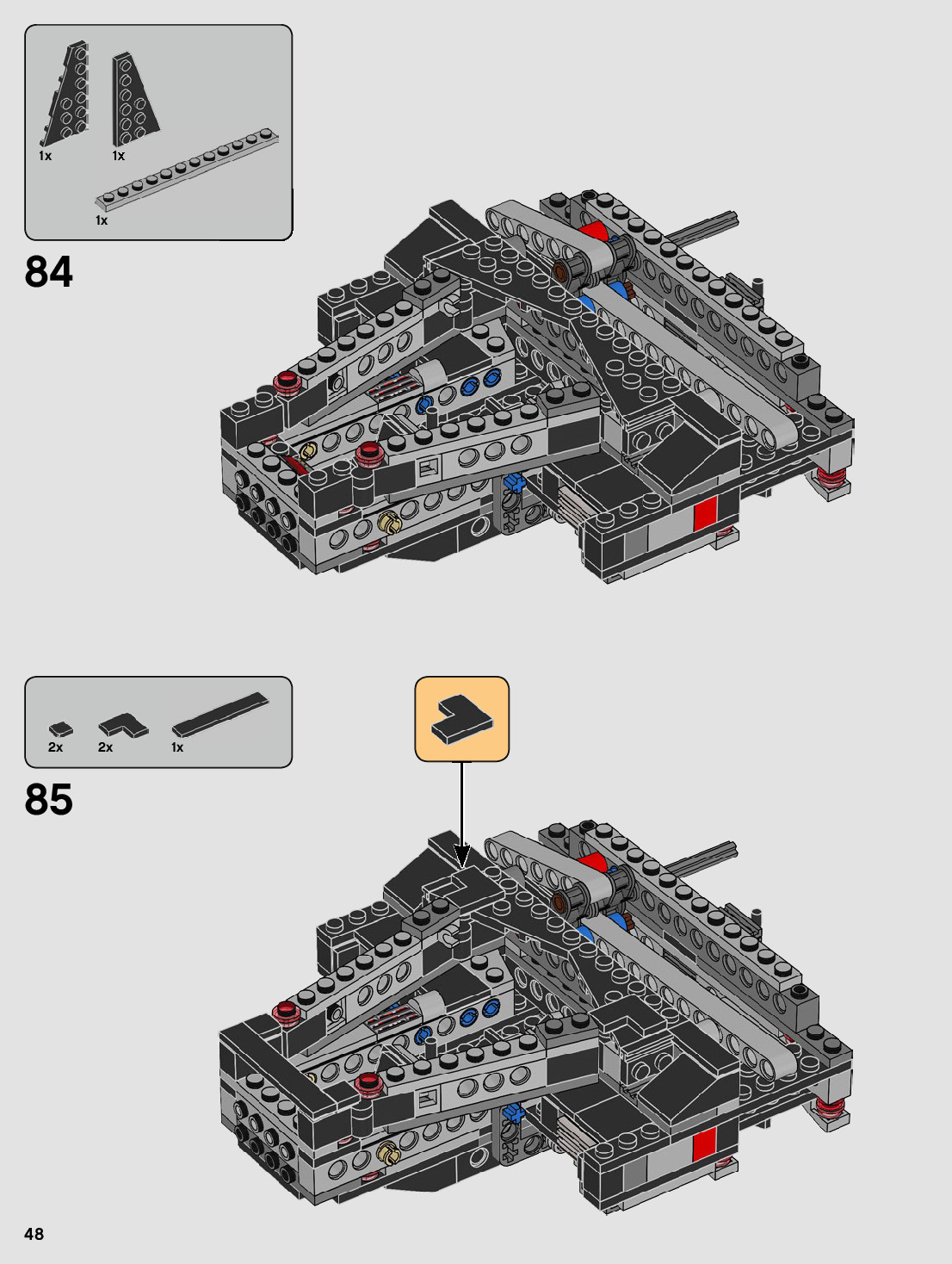 1x 1x
1x

84

2x 2x 1x

85

48