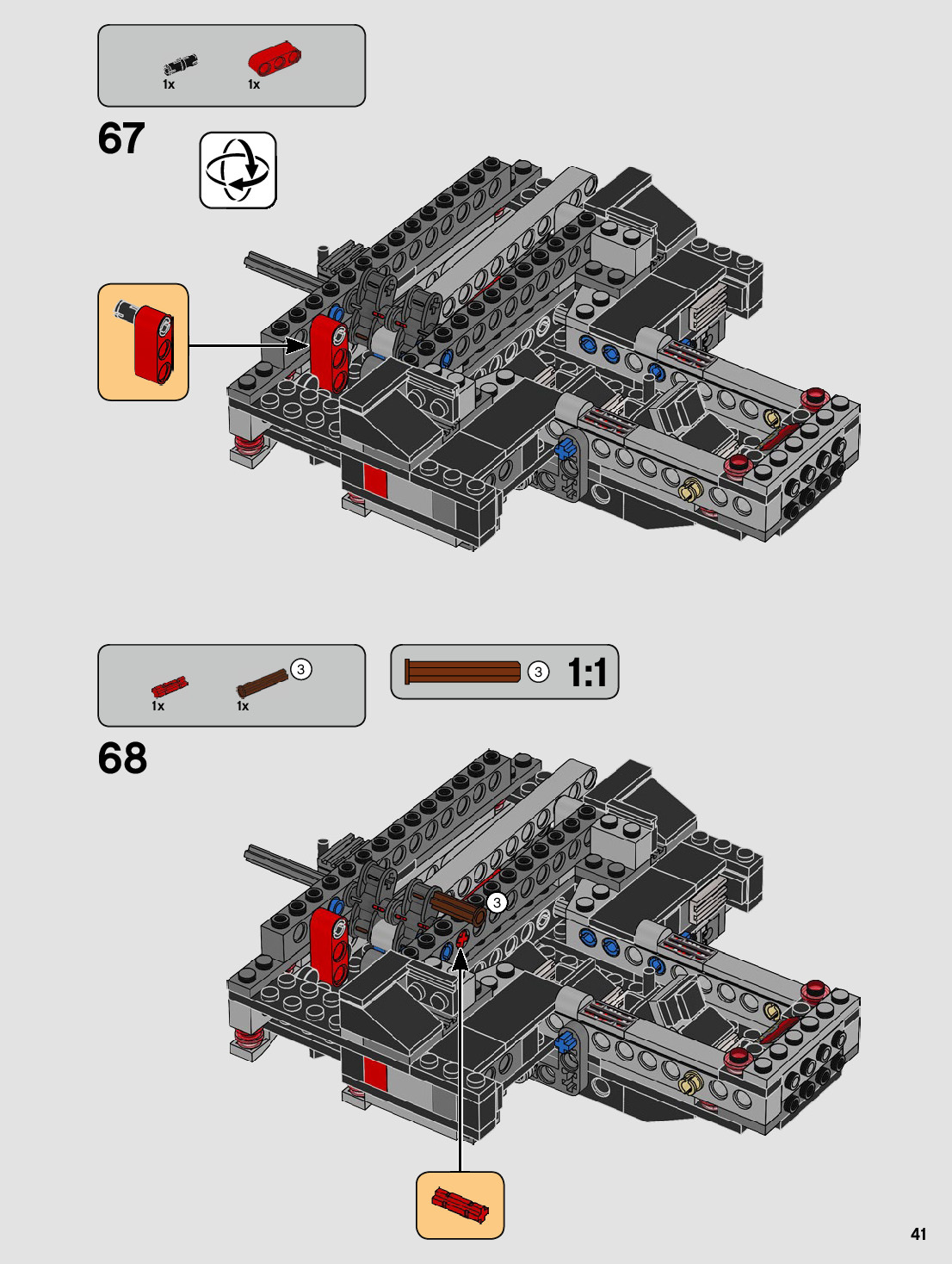 1x 1x

67

1x 1x 3

3 1:1

68

3

41