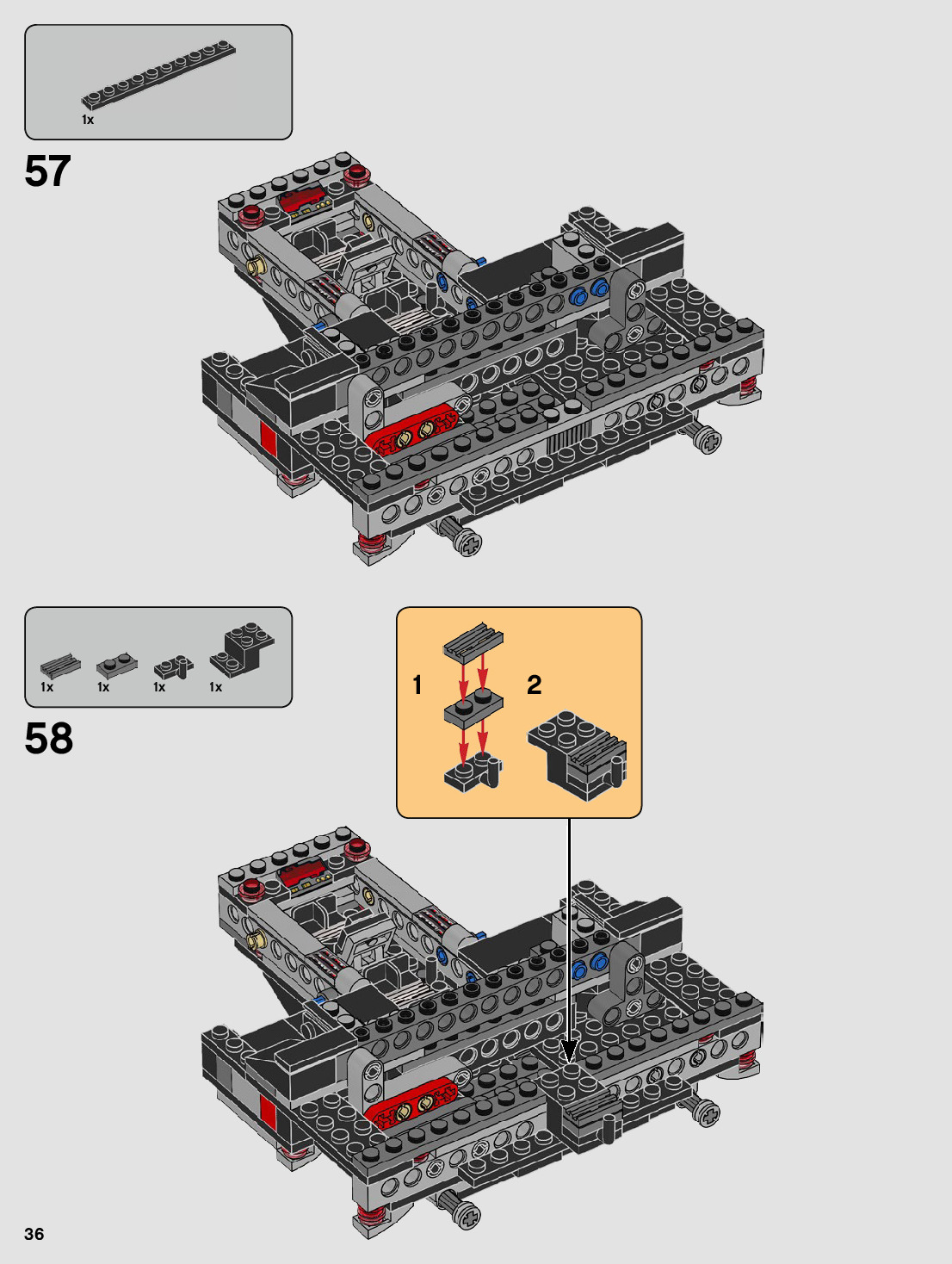 1x

57

1x 1x 1x 1x

58

1

2

36