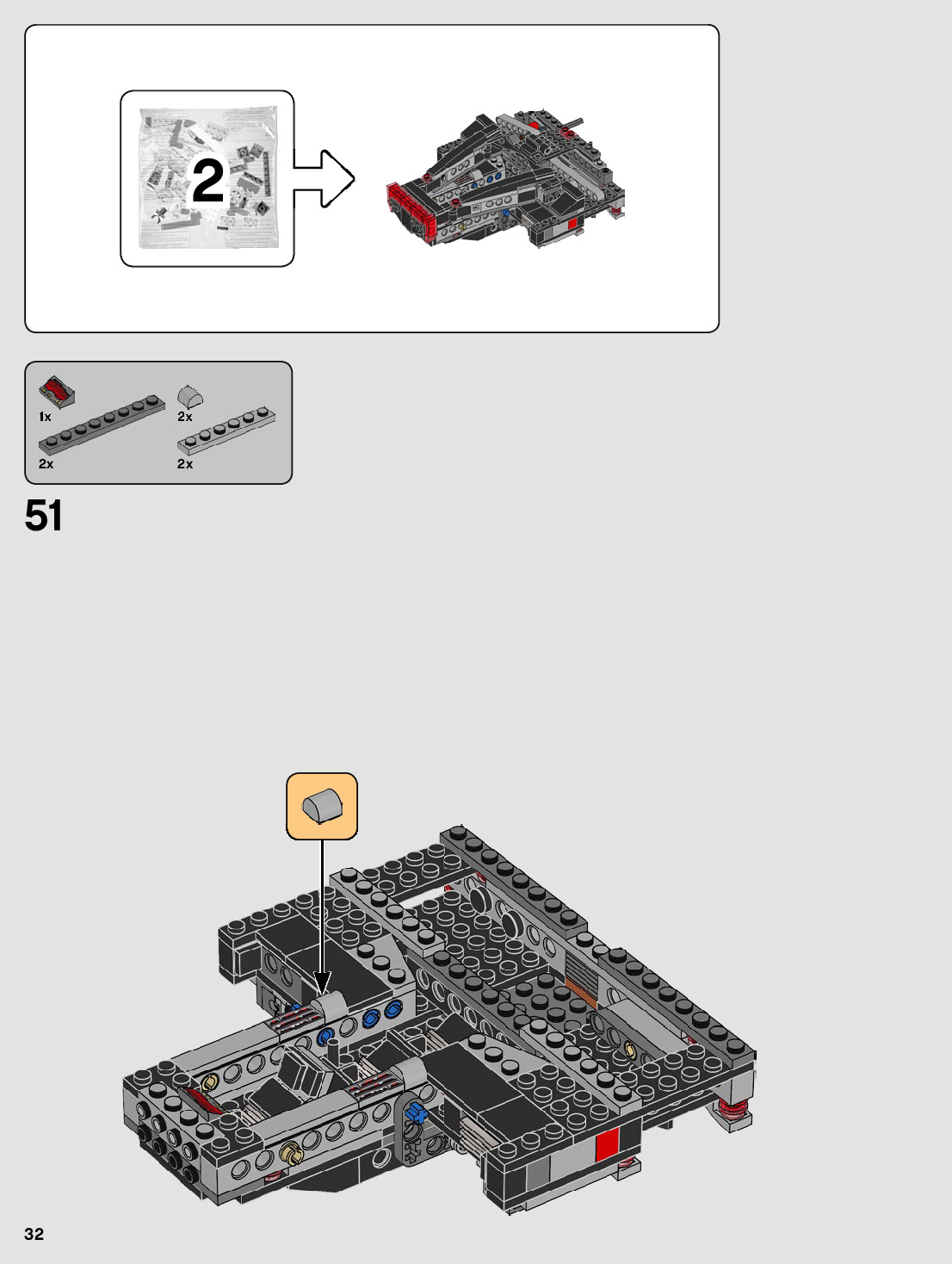 2

1x
2x
2x
2x

51

32