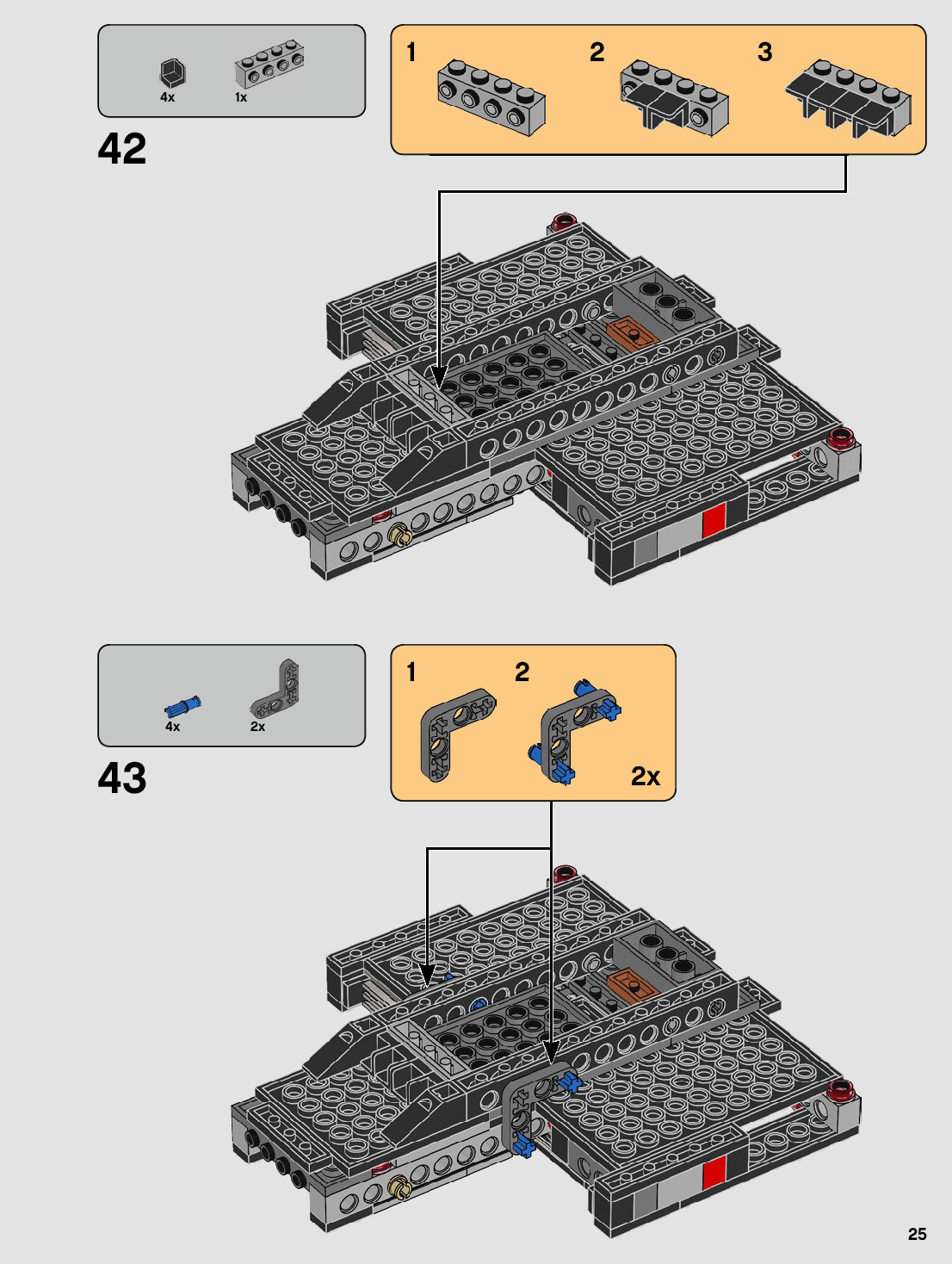 4x
1x

42

1
2
3

4x
2x

43

1
2
2x

25