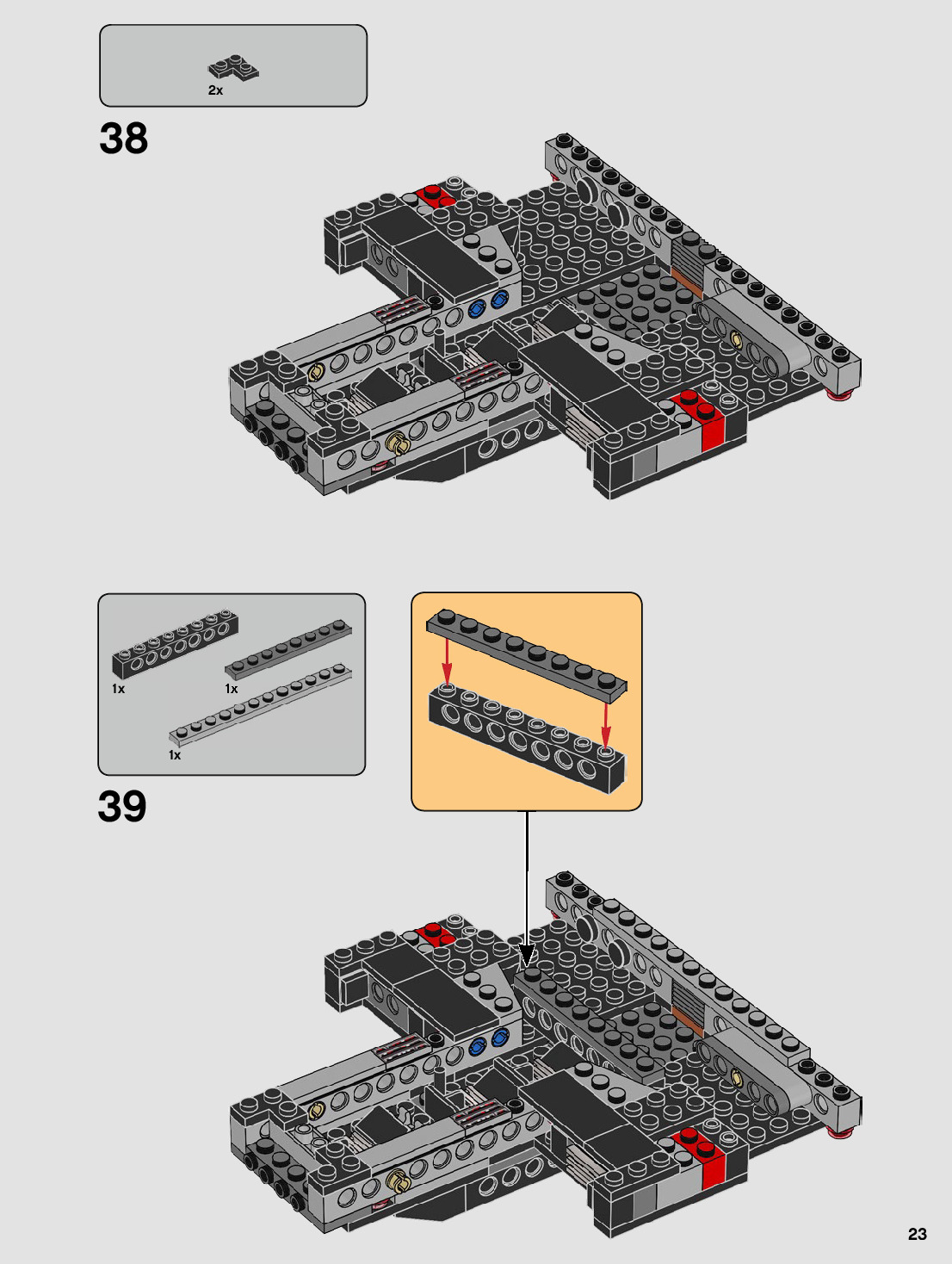 2x

38

1x

1x

1x

39

23