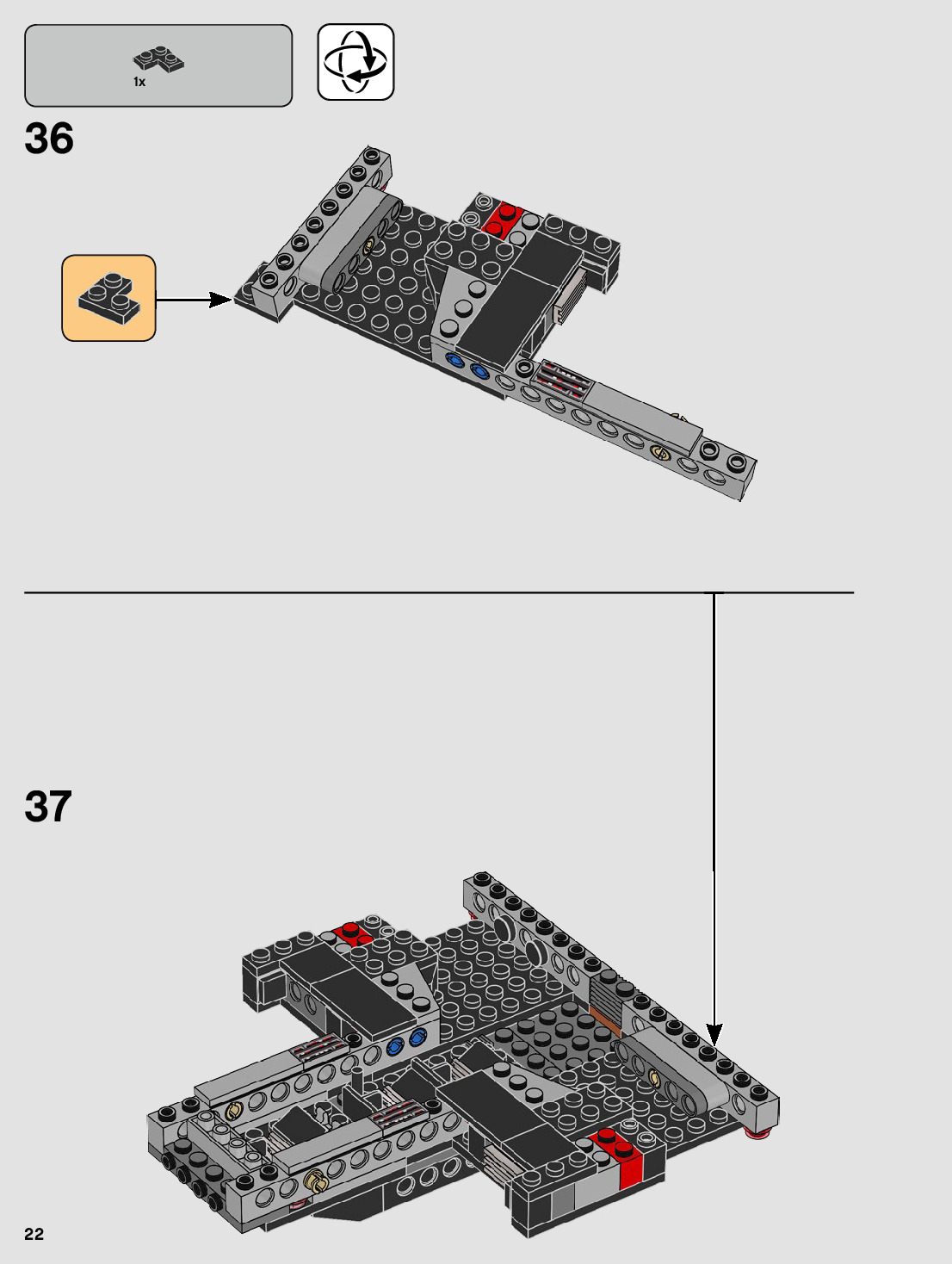 1x

36

37

22