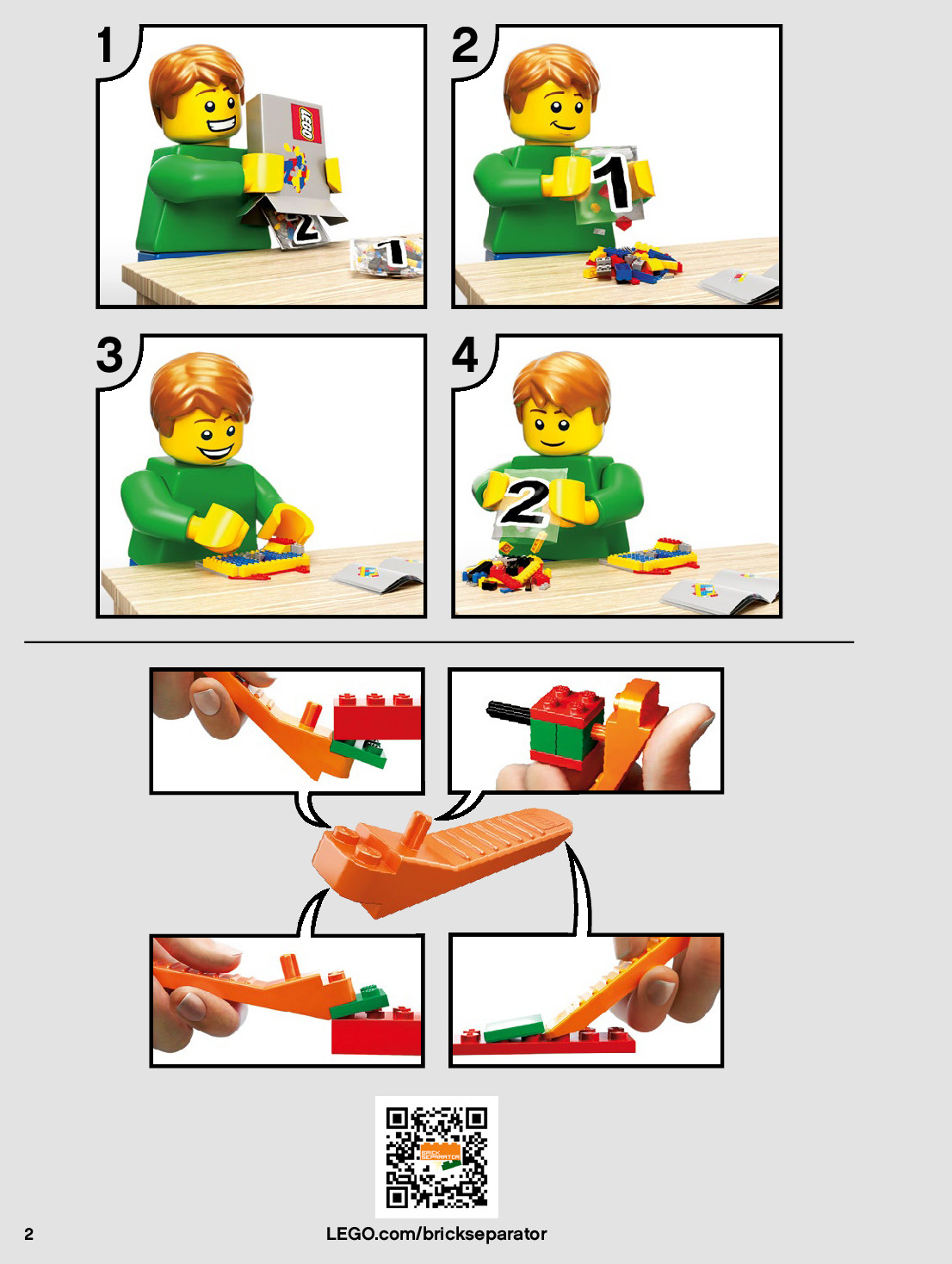 1

LEGO

2

1

2

1

3

4

2

BRICK SEPARATOR

2

LEGO.com/brickseparator