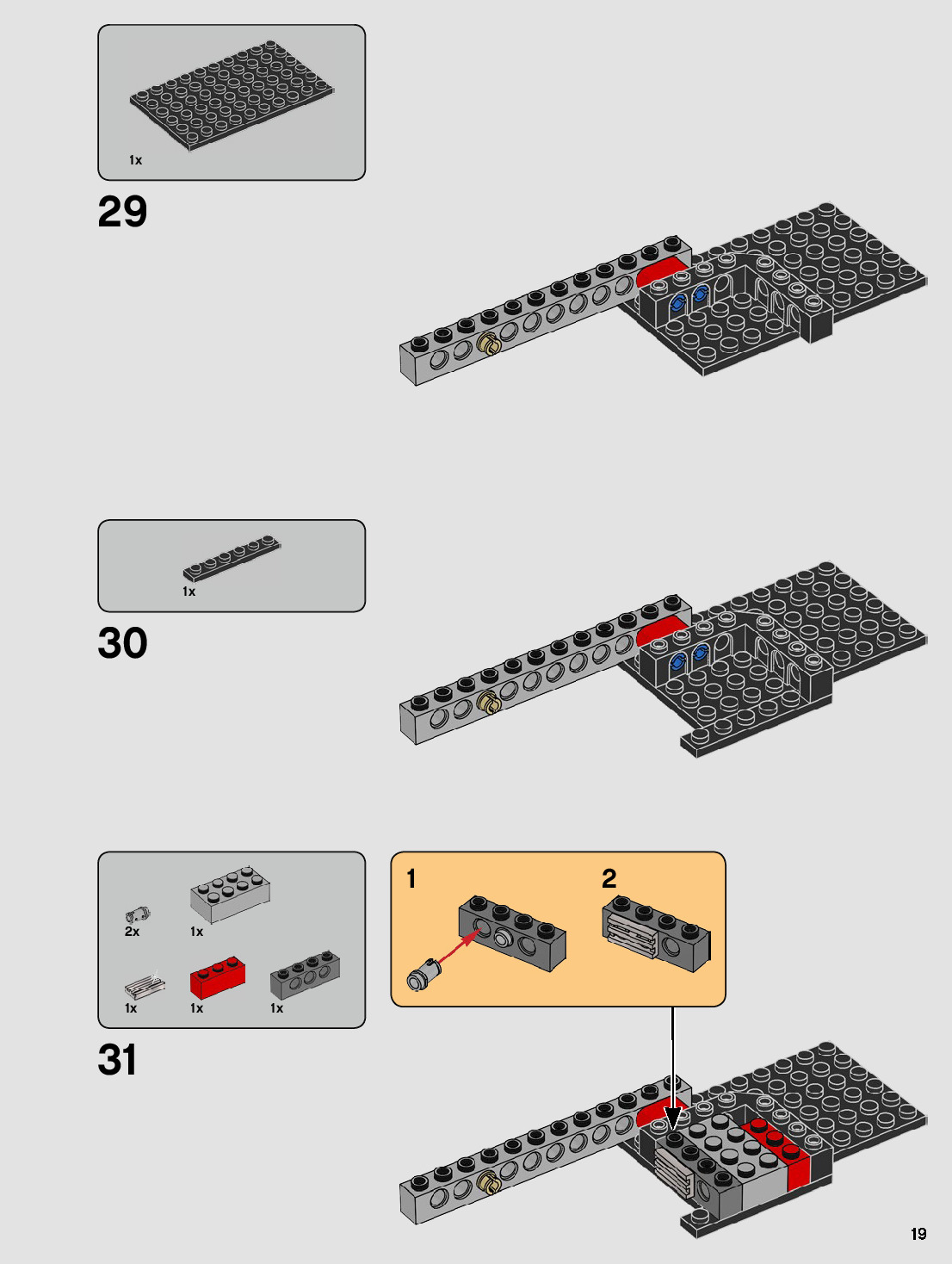 1x

29

1x

30

2x
1x
1x
1x
1x

31

1
2

19