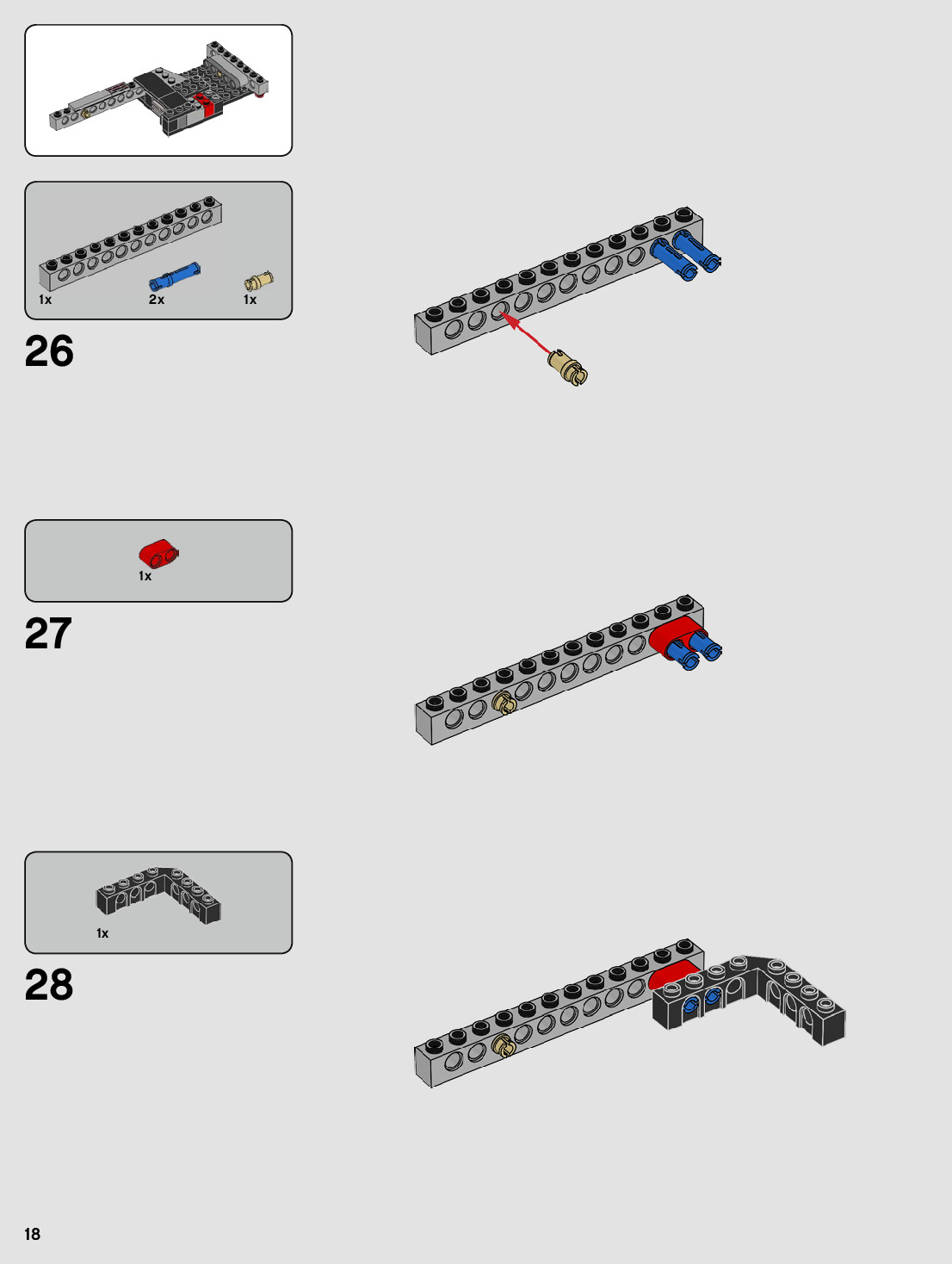 1x
2x
1x
26

1x
27

1x
28

18