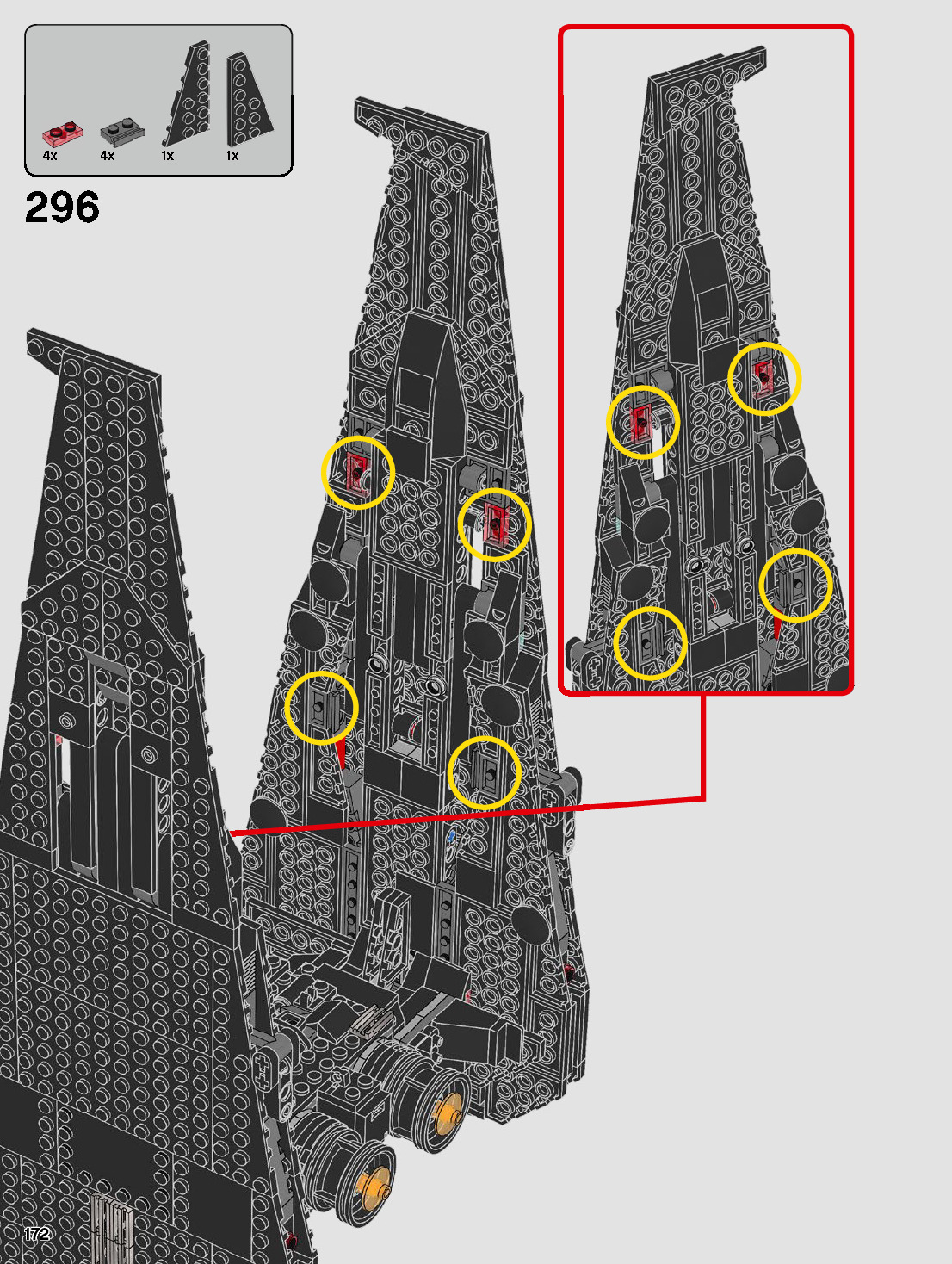 4x 4x 1x 1x

296

172