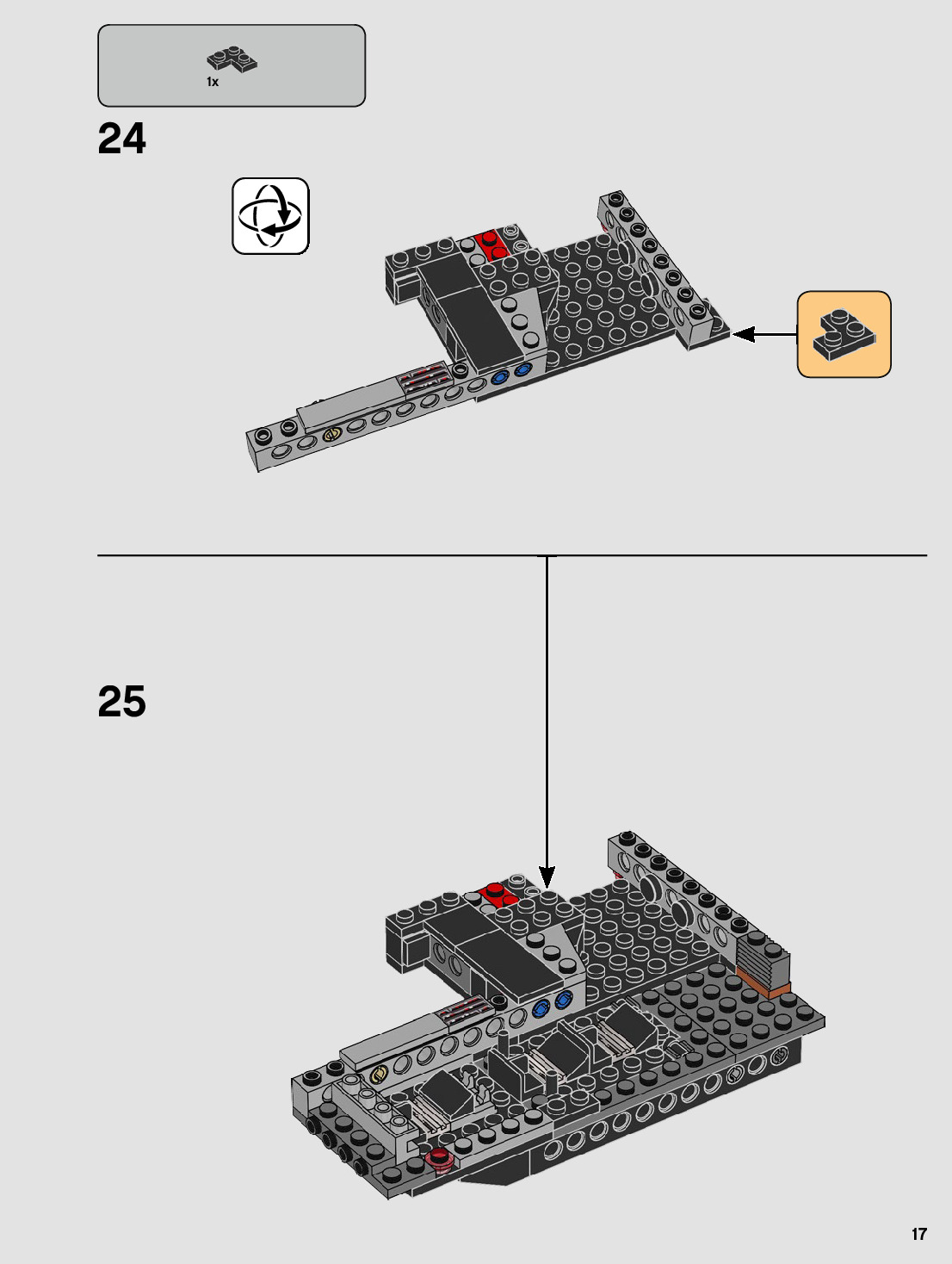 1x

24

25

17