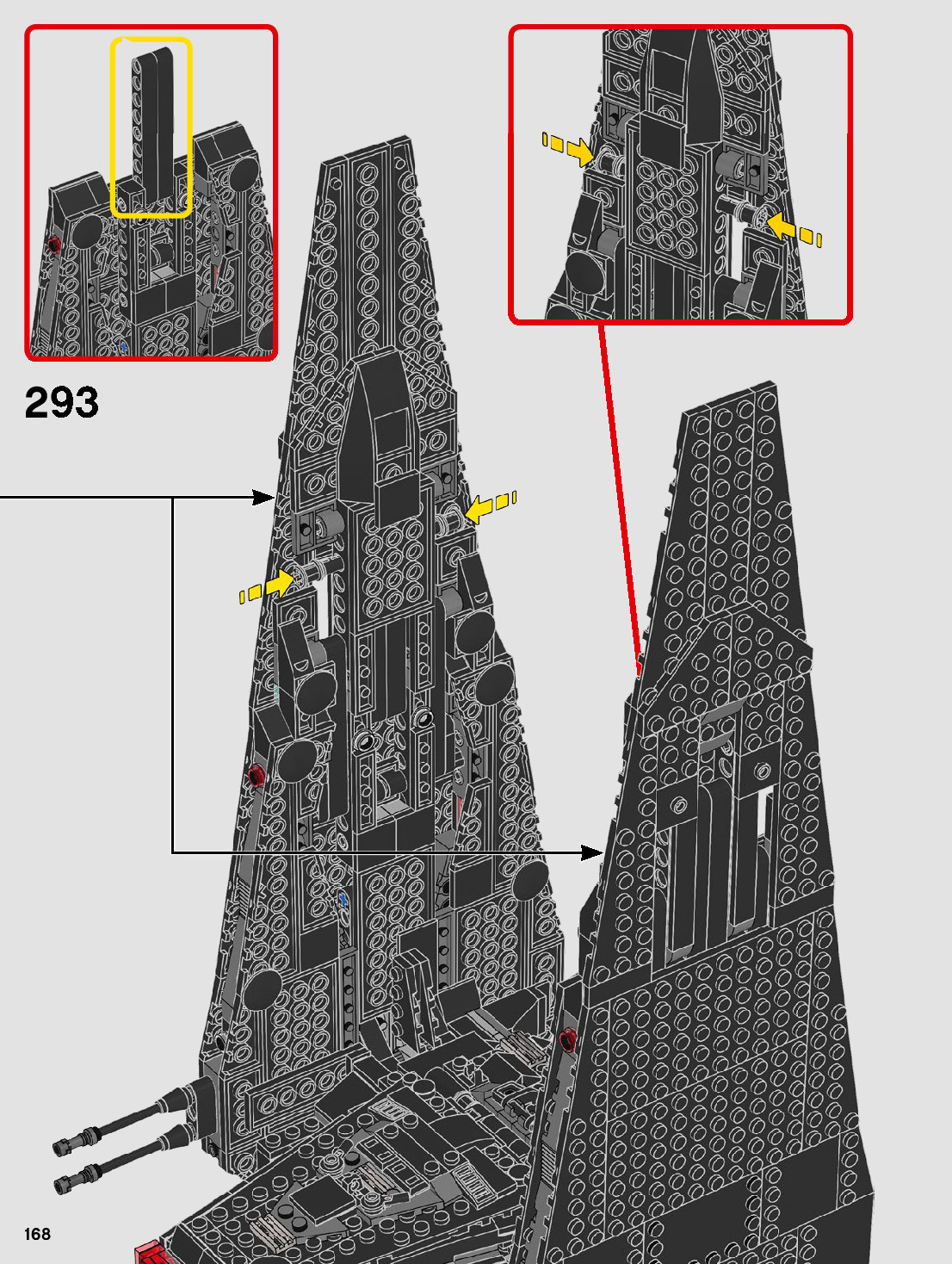 293

168