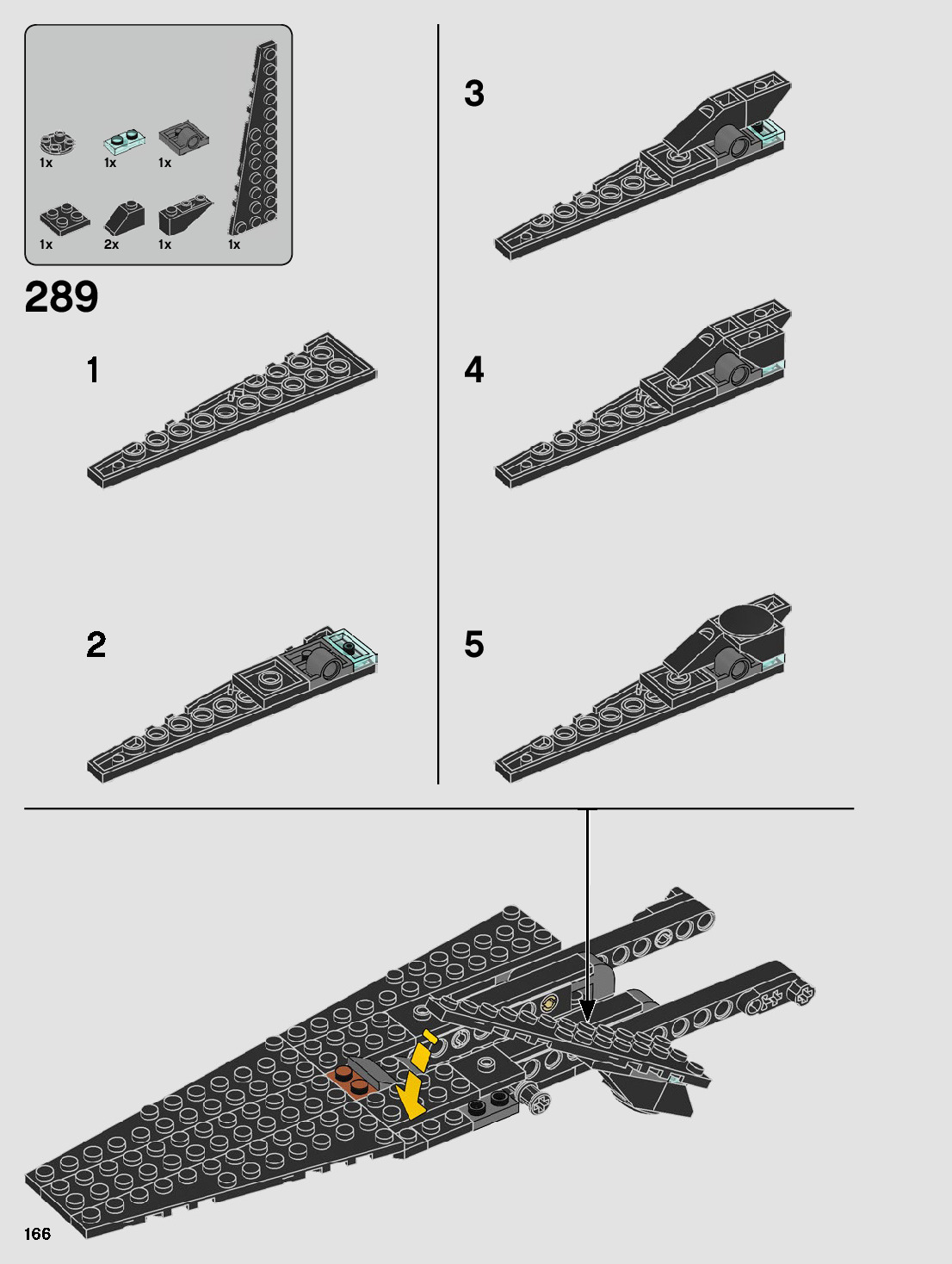 1x 1x 1x

1x 2x 1x 1x

289

1

2

3

4

5

166