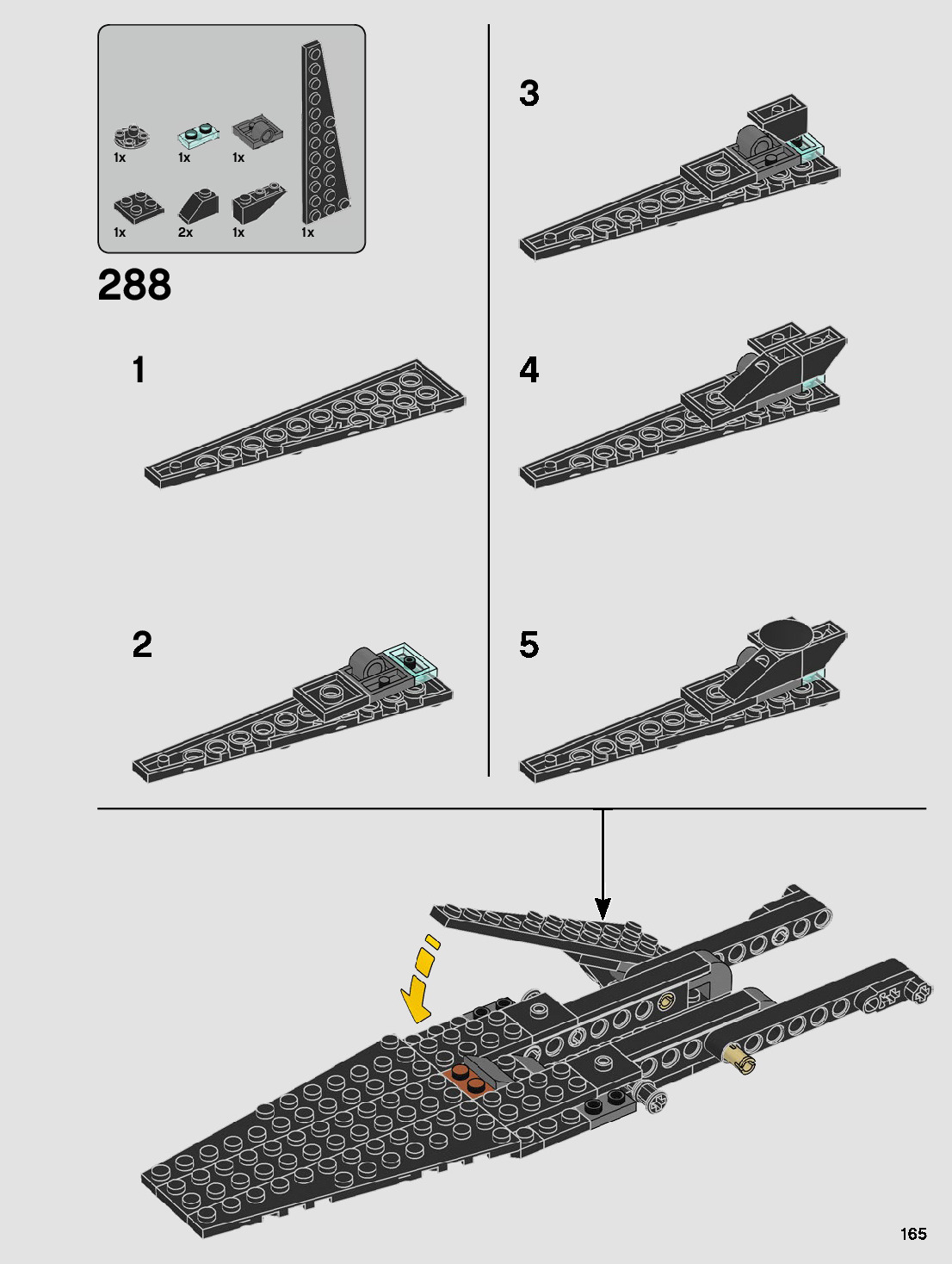 1x
1x
1x
1x
2x
1x
1x

288

1

2

3

4

5

165