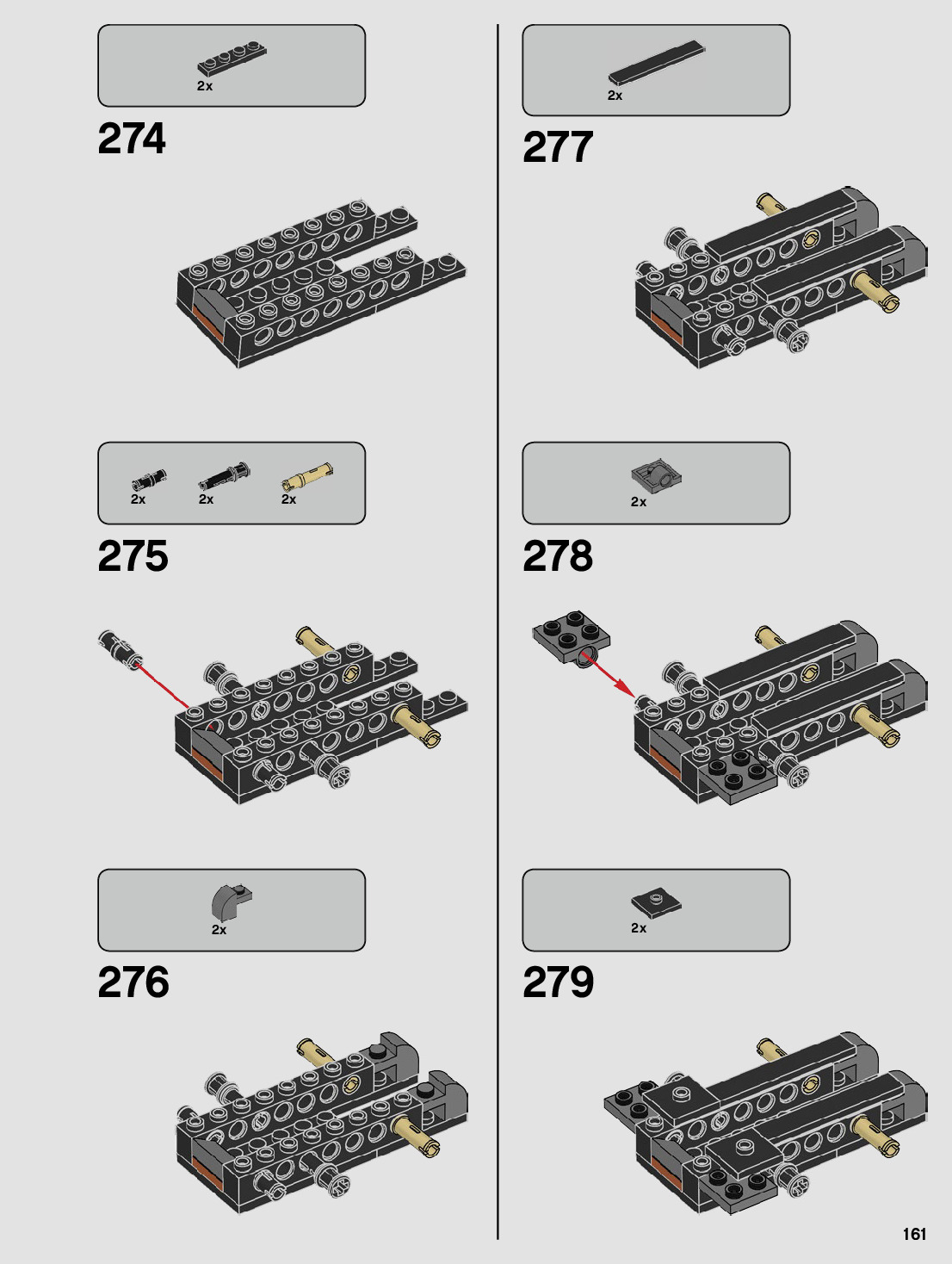 2x

274

2x 2x 2x

275

2x

276

2x

277

2x

278

2x

279

161