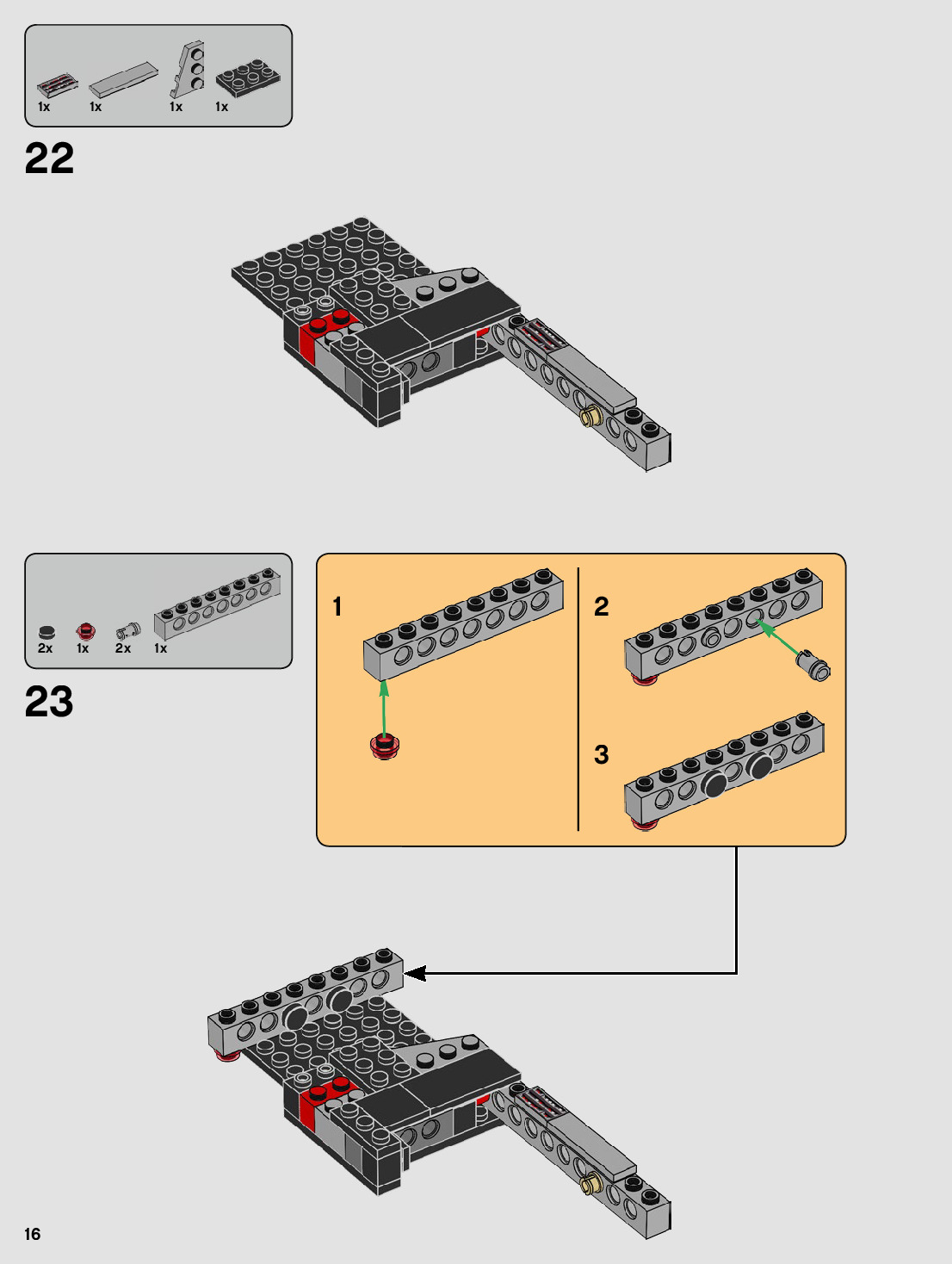 1x 1x 1x 1x

22

2x 1x 2x 1x

23

1

2

3

16