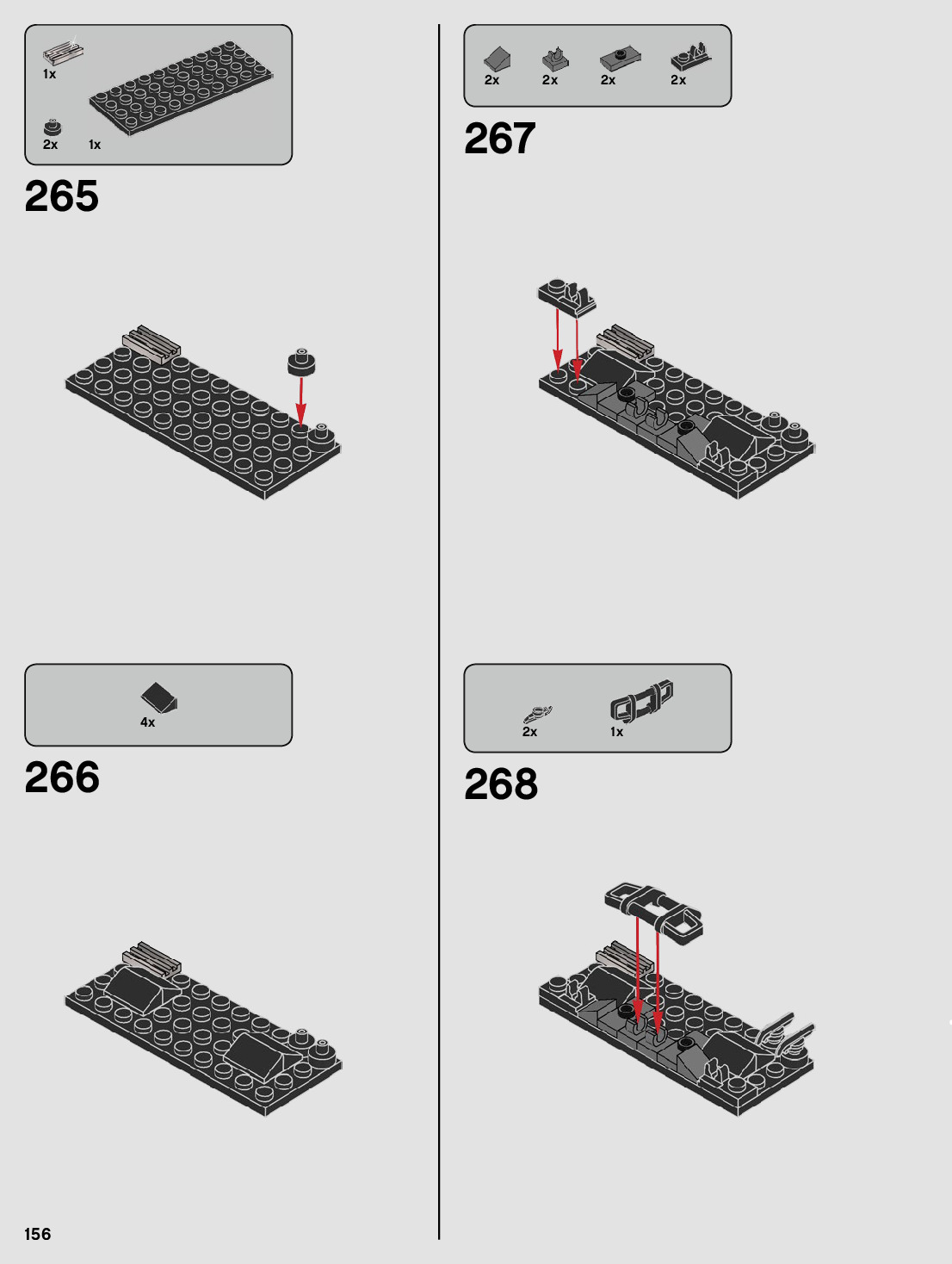 1x
2x
1x
265

4x
266

2x
2x
2x
2x
267

2x
1x
268

156