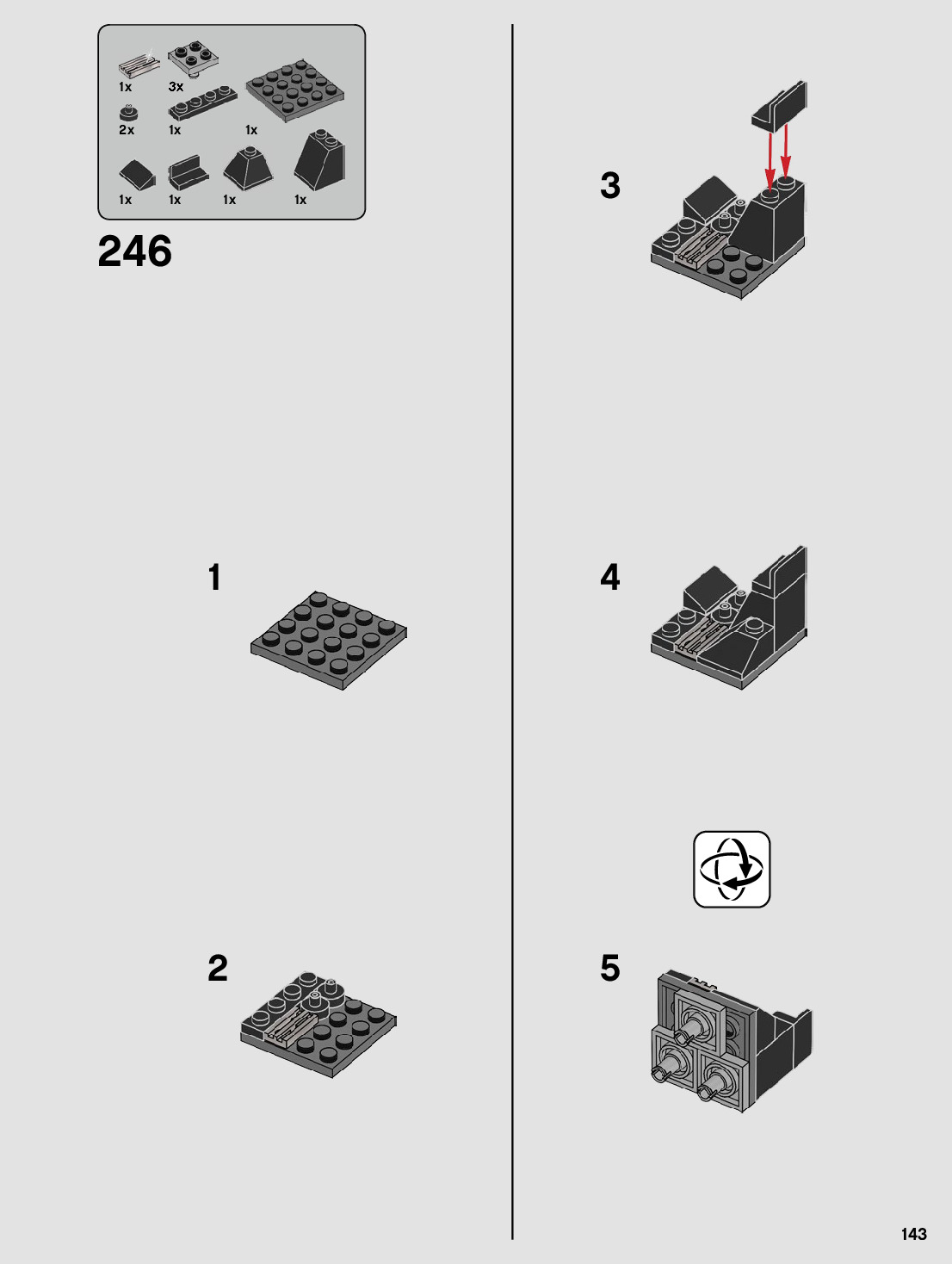 1x 3x
2x 1x 1x
1x 1x 1x 1x

246

1

2

3

4

5

143