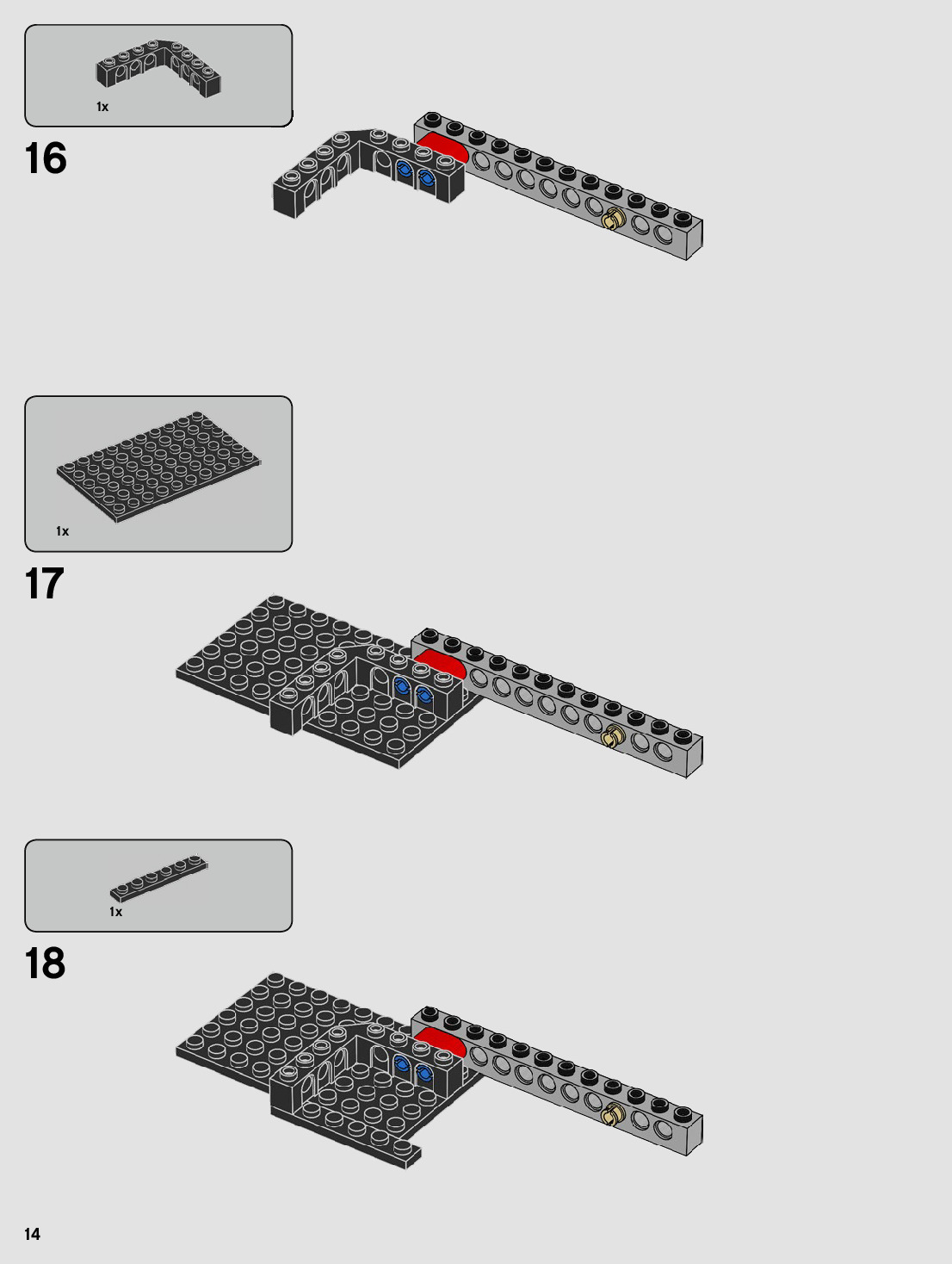 1x

16

1x

17

1x

18

14