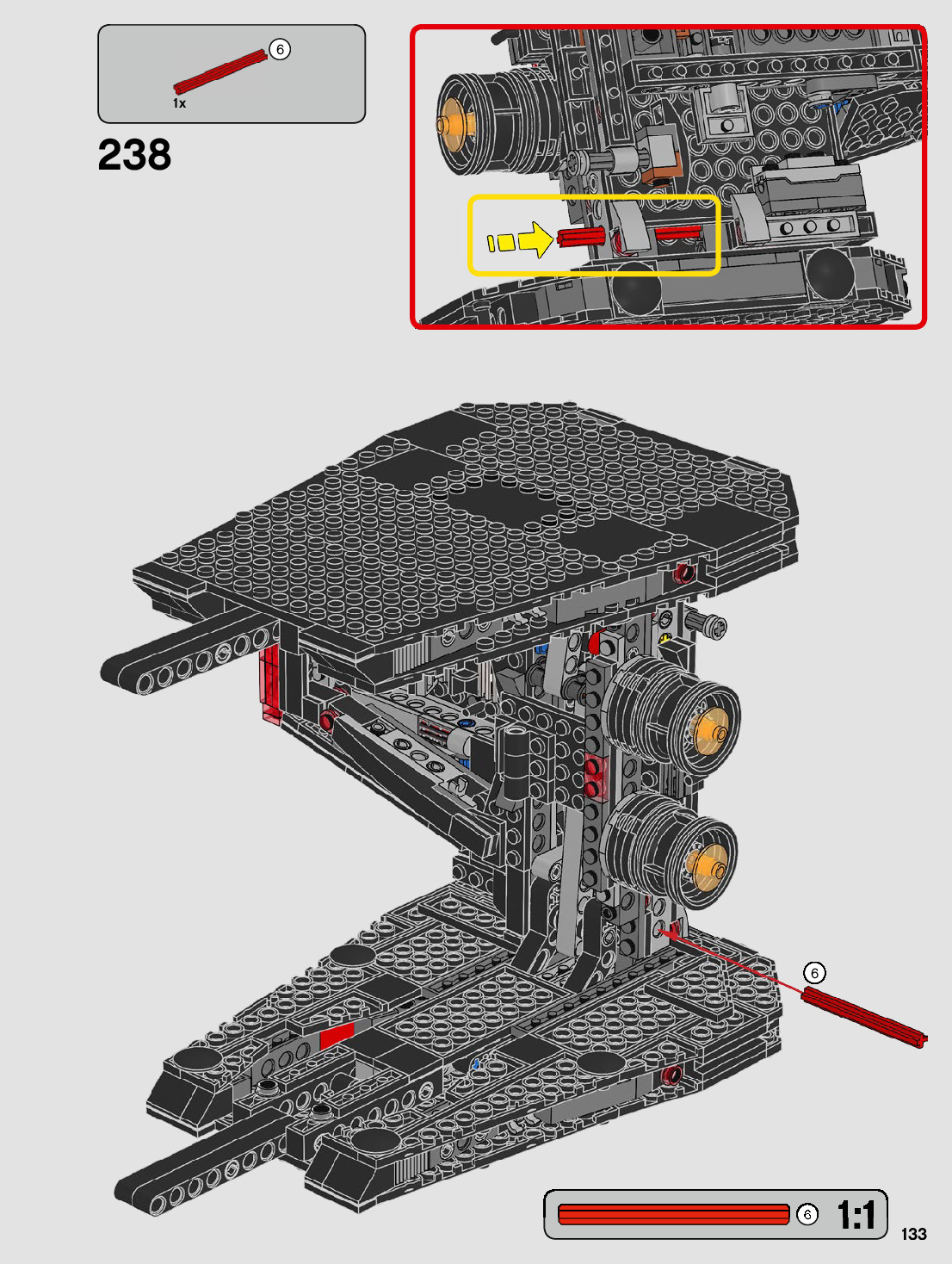 6
1x

238

6

6 1:1

133